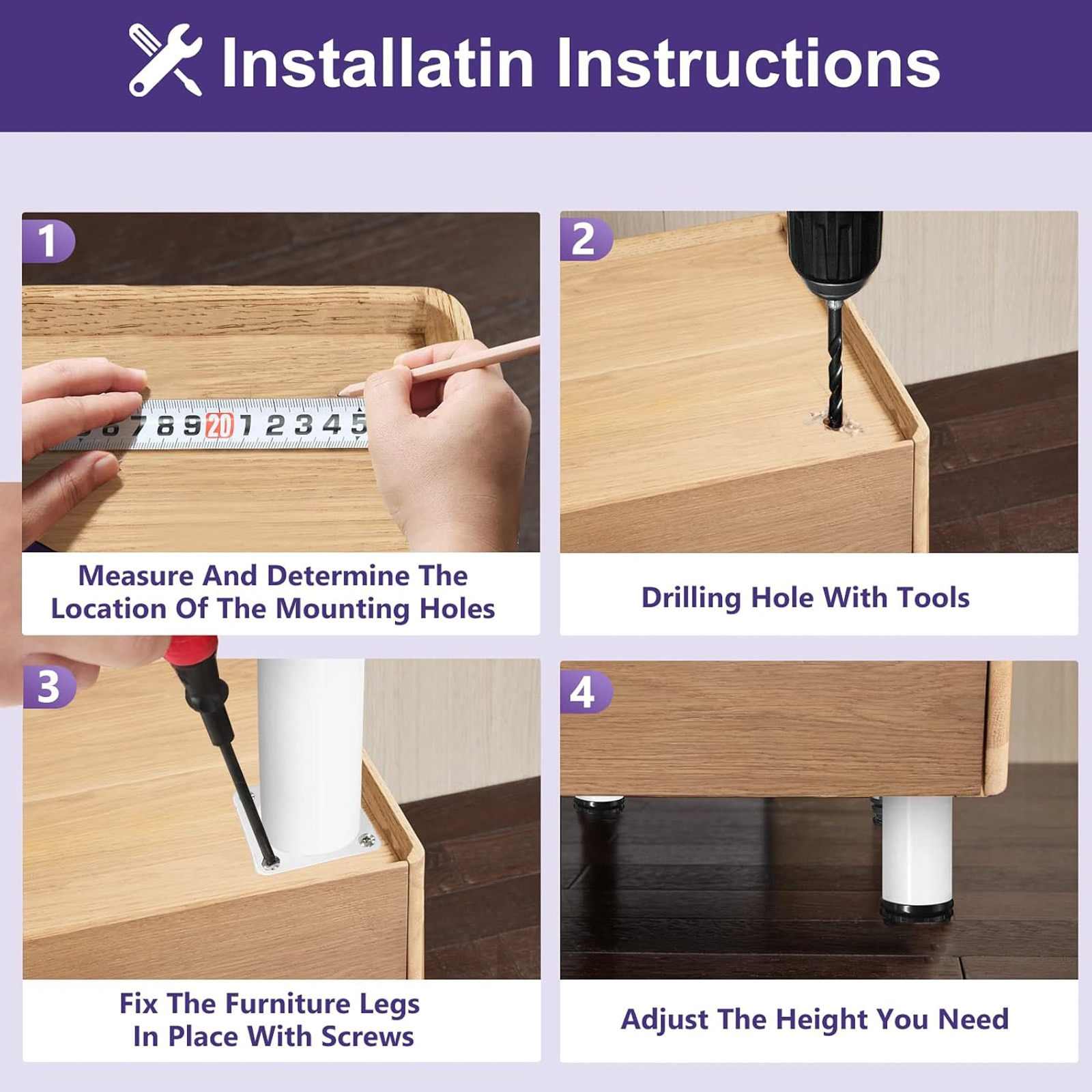 Installatin Instructions

1

6 7 8 9 20 1 2 3 4 5

Measure And Determine The Location Of The Mounting Holes

2

Drilling Hole With Tools

3

Fix The Furniture Legs In Place With Screws

4

Adjust The Height You Need