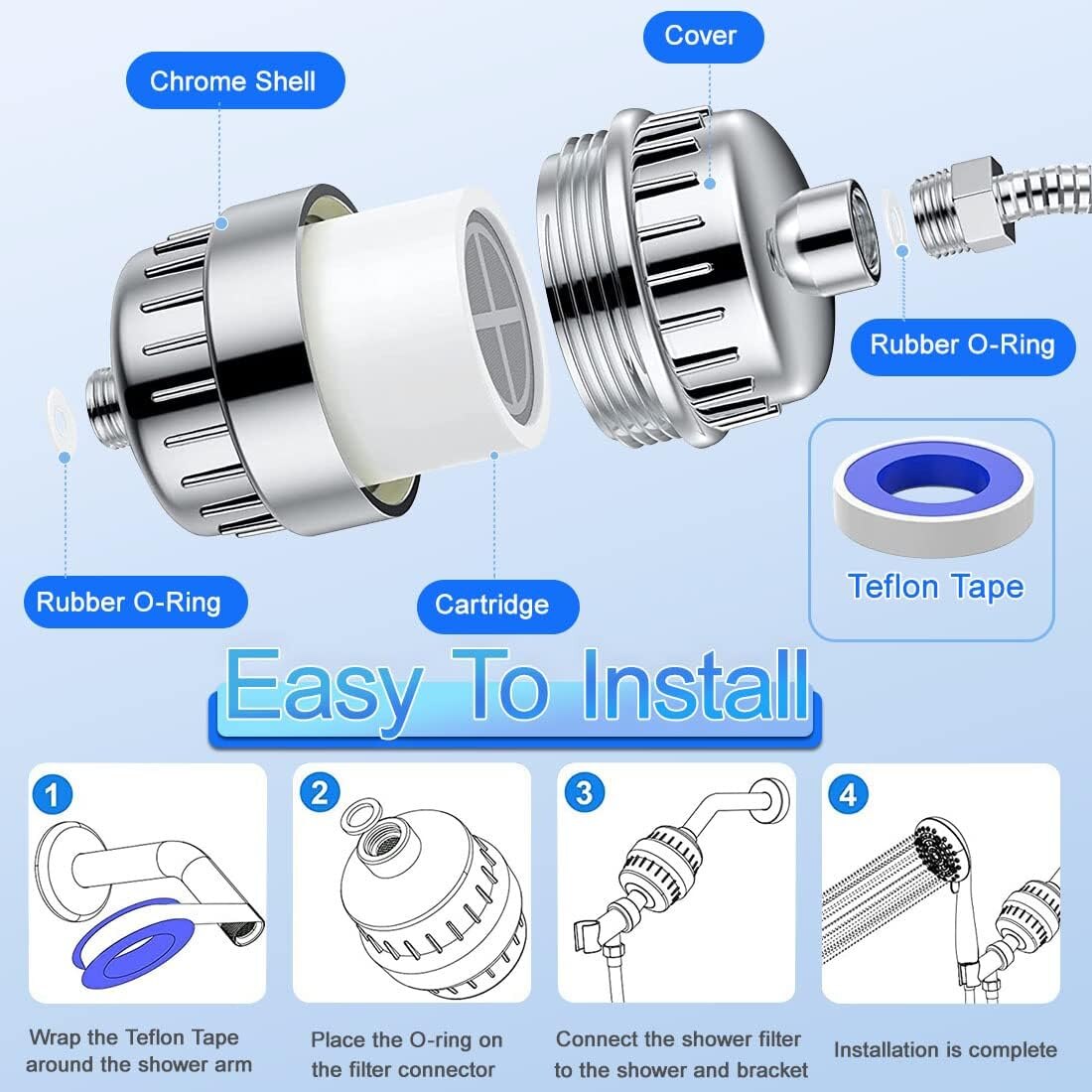 Chrome Shell

Cover

Rubber O-Ring

Rubber O-Ring

Cartridge

Teflon Tape

Easy To Install

1

Wrap the Teflon Tape around the shower arm

2

Place the O-ring on the filter connector

3

Connect the shower filter to the shower and bracket

4

Installation is complete