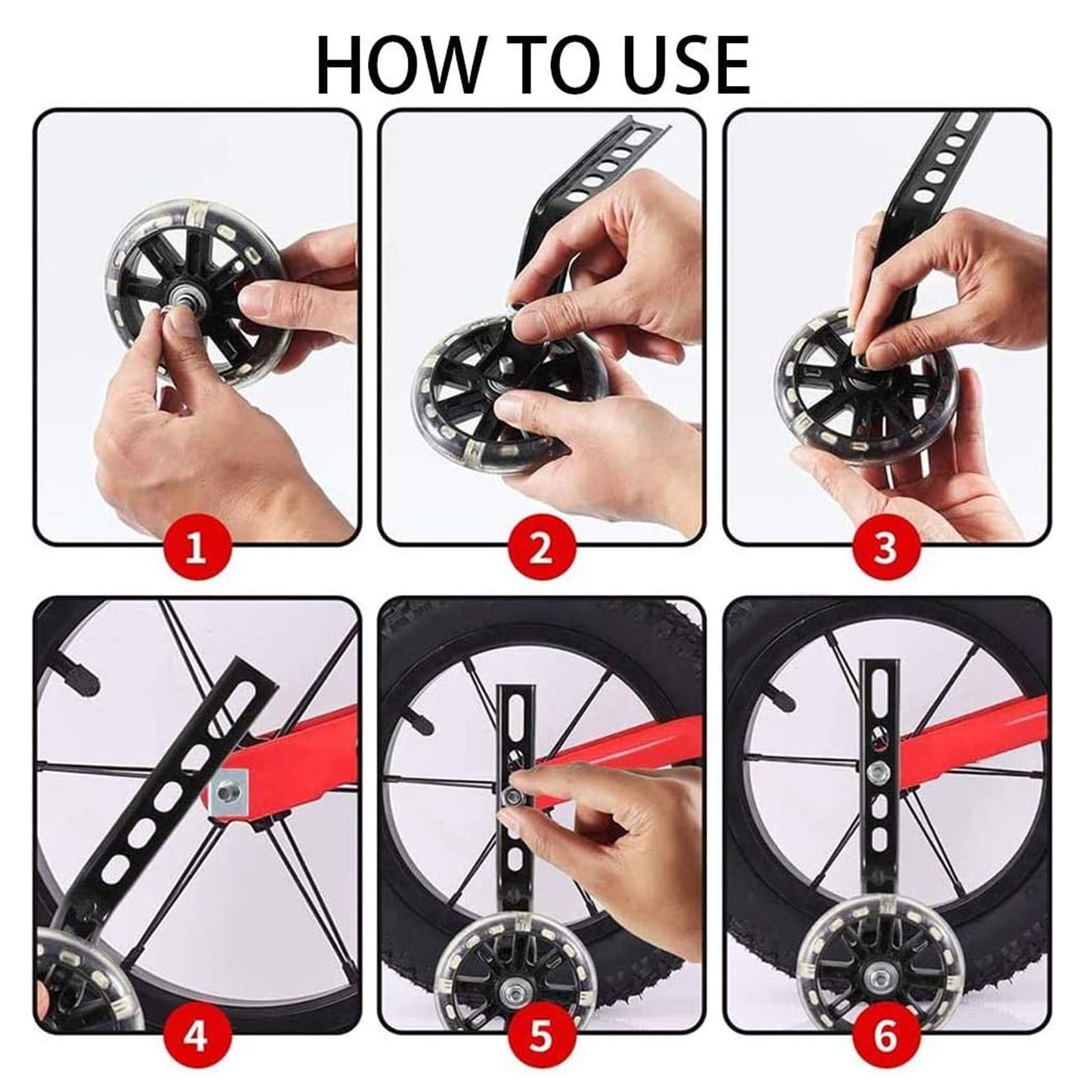 HOW TO USE

1

2

3

4

5

6