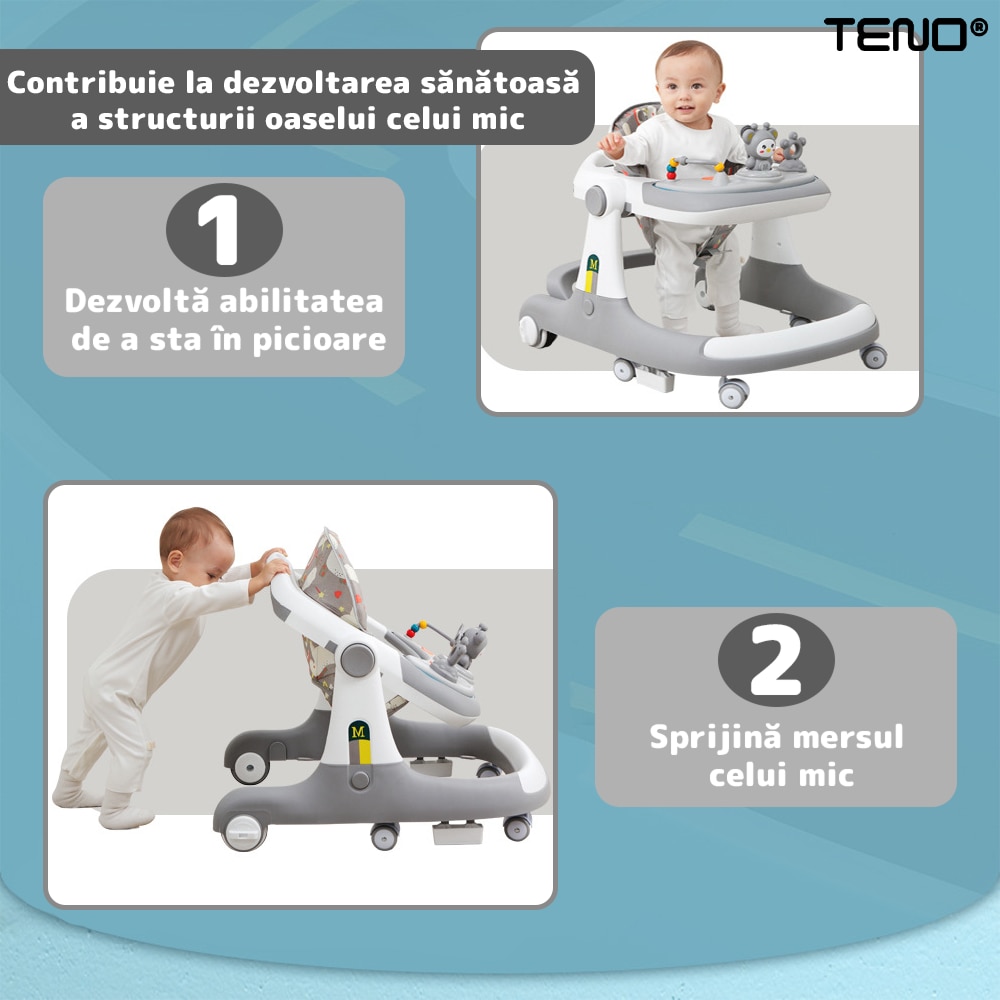 TENO®

Contribuie la dezvoltarea sănătoasă a structurii oaselui celui mic

1

Dezvoltă abilitatea de a sta în picioare

M

M

2

Sprijină mersul celui mic