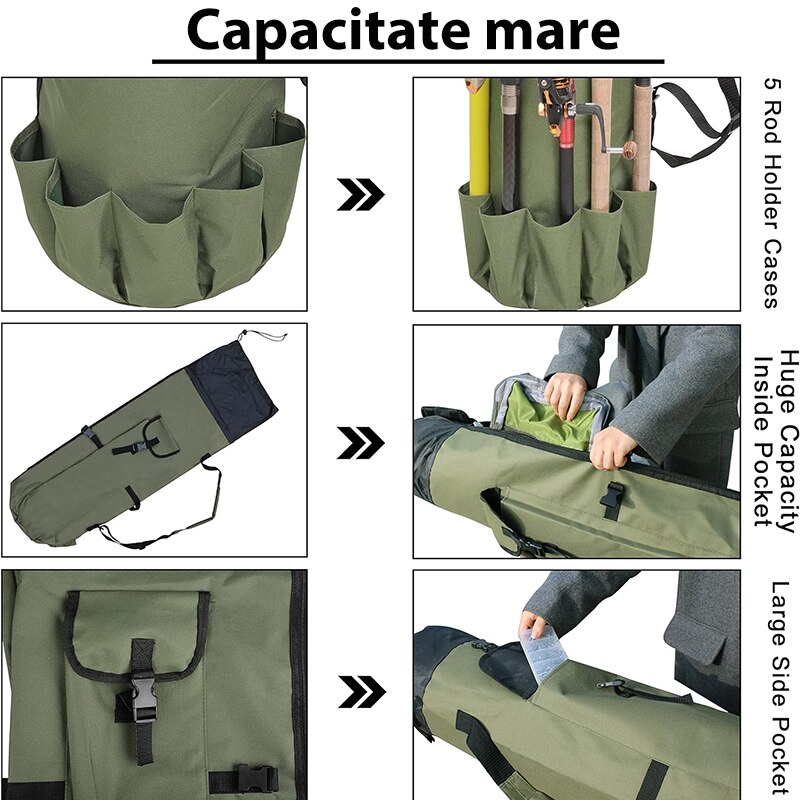 Capacitate mare

5 Rod Holder Cases

Huge Capacity Inside Pocket

Large Side Pocket