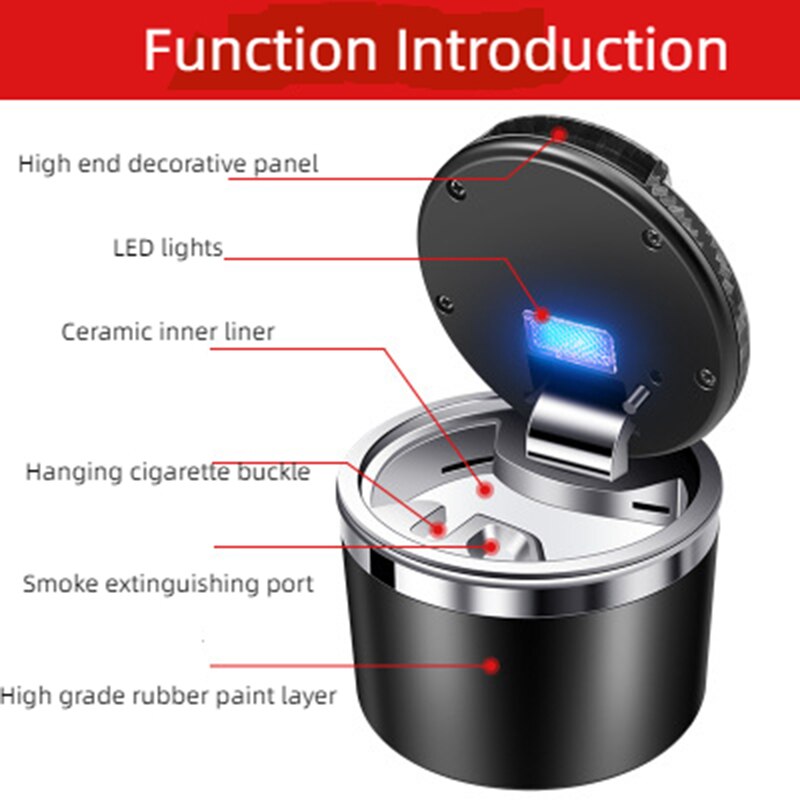 Function Introduction

High end decorative panel

LED lights

Ceramic inner liner

Hanging cigarette buckle

Smoke extinguishing port

High grade rubber paint layer