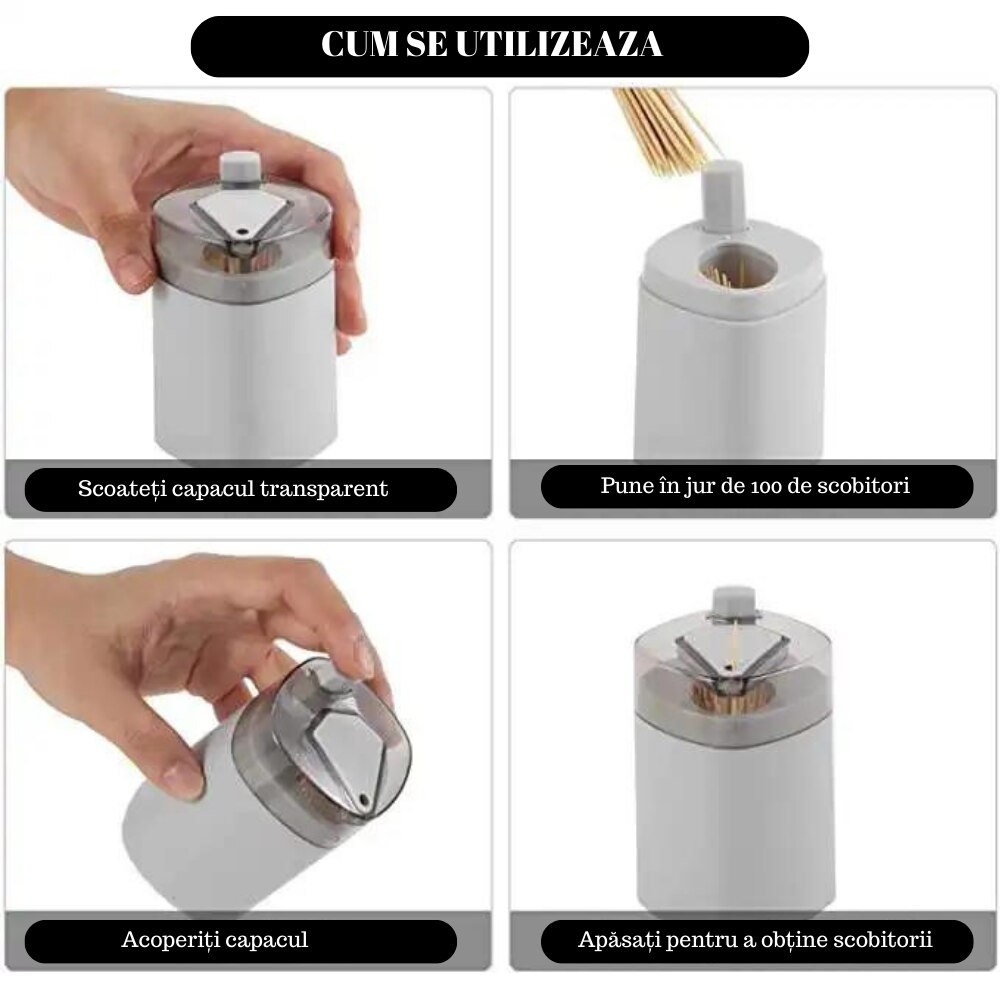 CUM SE UTILIZEAZA

Scoateți capacul transparent

Pune în jur de 100 de scobitori

Acoperiți capacul

Apăsați pentru a obține scobitorii