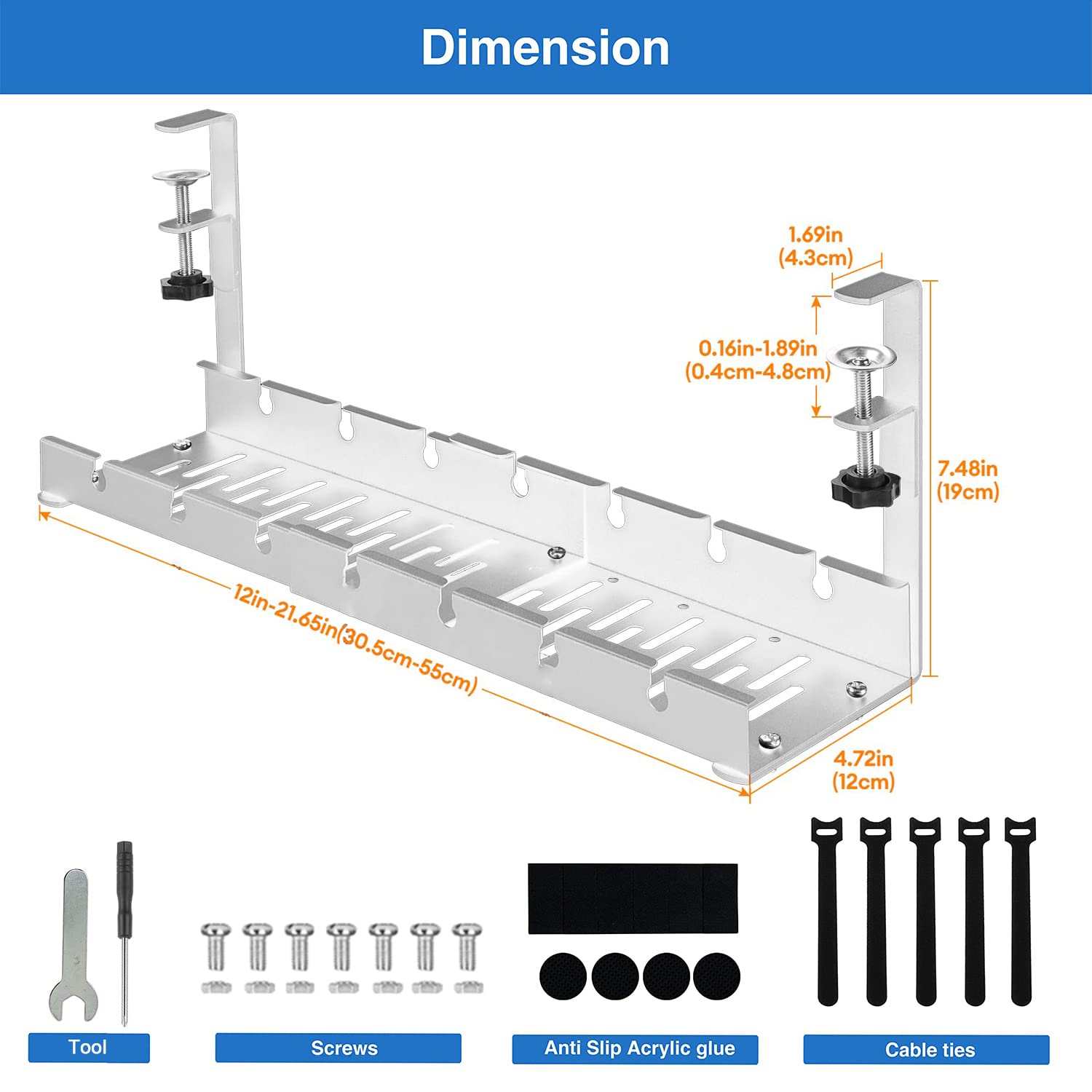 Dimension

1.69in
(4.3cm)

0.16in-1.89in
(0.4cm-4.8cm)

7.48in
(19cm)

12in-21.65in(30.5cm-55cm)

4.72in
(12cm)

Tool

Screws

Anti Slip Acrylic glue

Cable ties