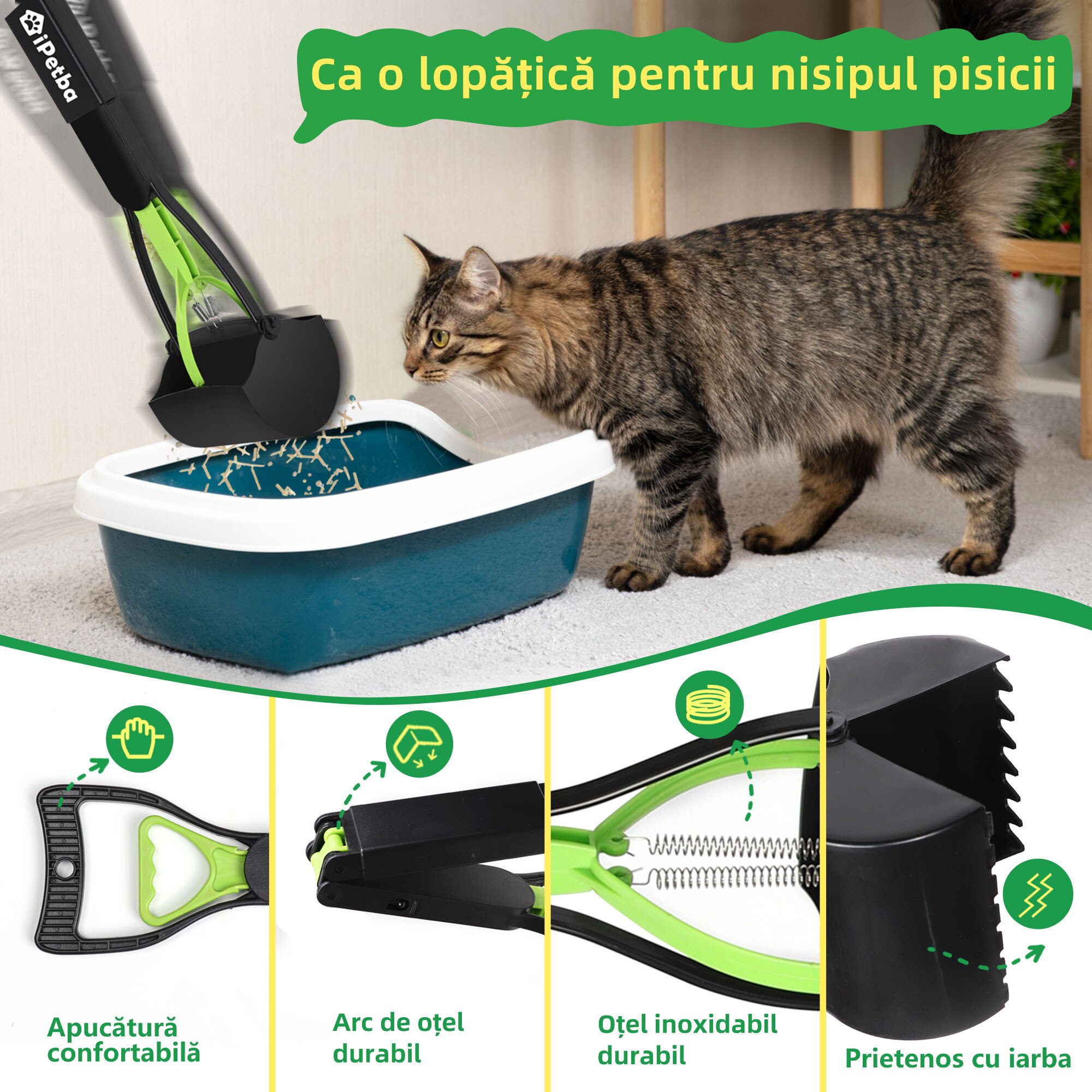 iPetba

Ca o lopățică pentru nisipul pisicii

Apucătură confortabilă

Arc de oțel durabil

Oțel inoxidabil durabil

Prietenos cu iarba