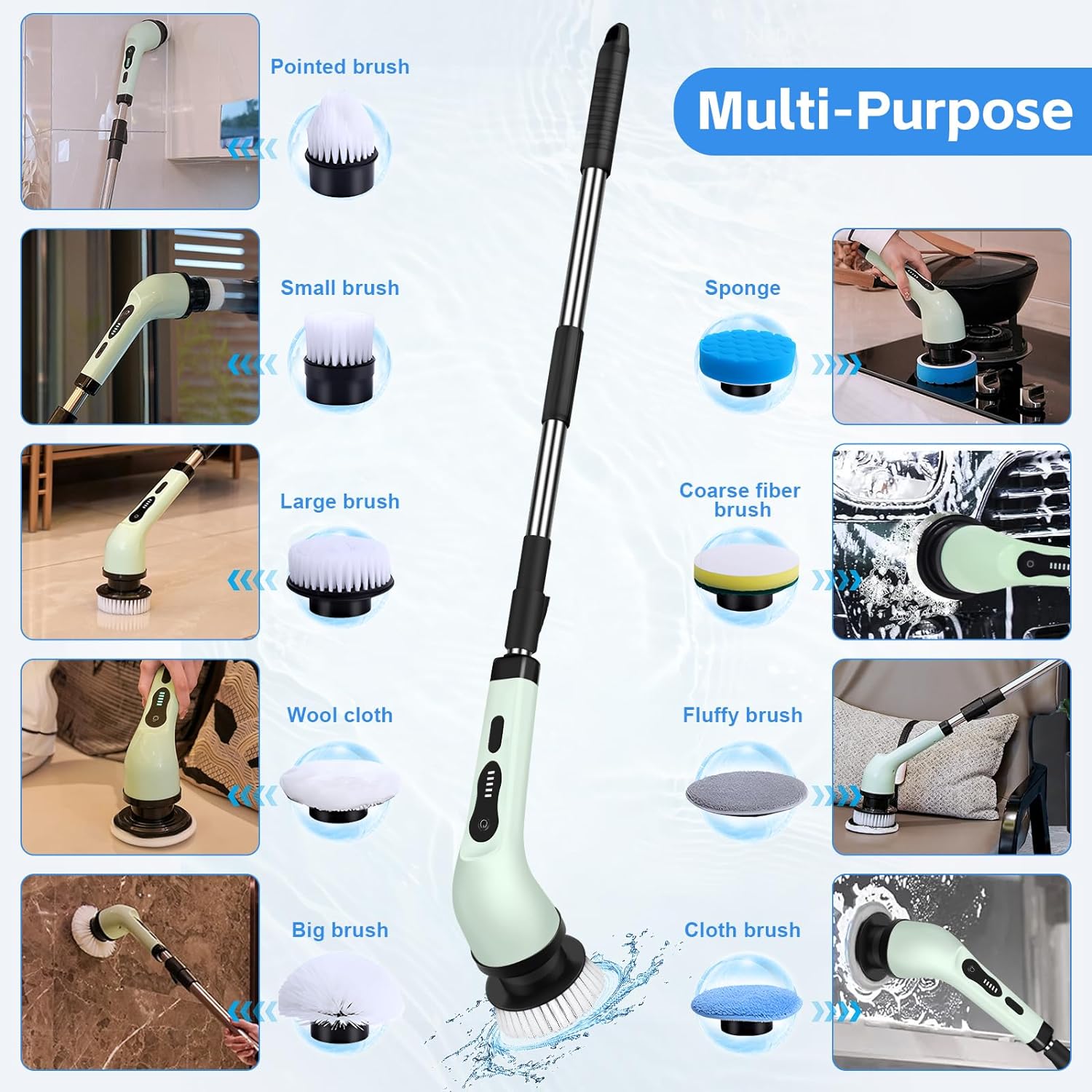 Multi-Purpose

Pointed brush

Small brush

Large brush

Wool cloth

Big brush

Sponge

Coarse fiber brush

Fluffy brush

Cloth brush