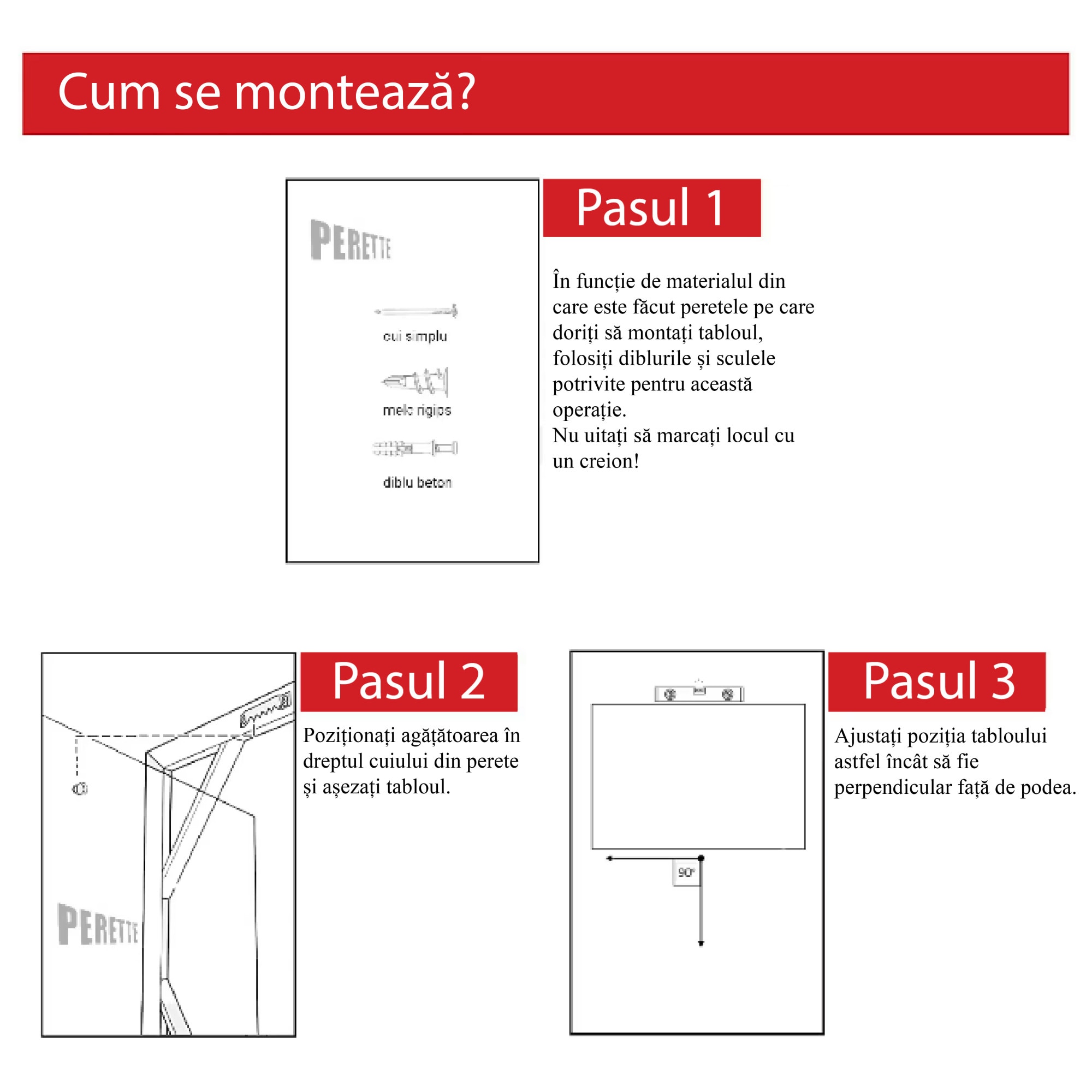 Cum se montează?

PERETTE

cui simplu

melc rigips

diblu beton

Pasul 1

În funcție de materialul din care este făcut peretele pe care doriți să montați tabloul, folosiți diblurile și sculele potrivite pentru această operație.
Nu uitați să marcați locul cu un creion!

PERETTE

Pasul 2

Poziționați agățătoarea în dreptul cuiului din perete și așezați tabloul.

90°

Pasul 3

Ajustați poziția tabloului astfel încât să fie perpendicular față de podea.