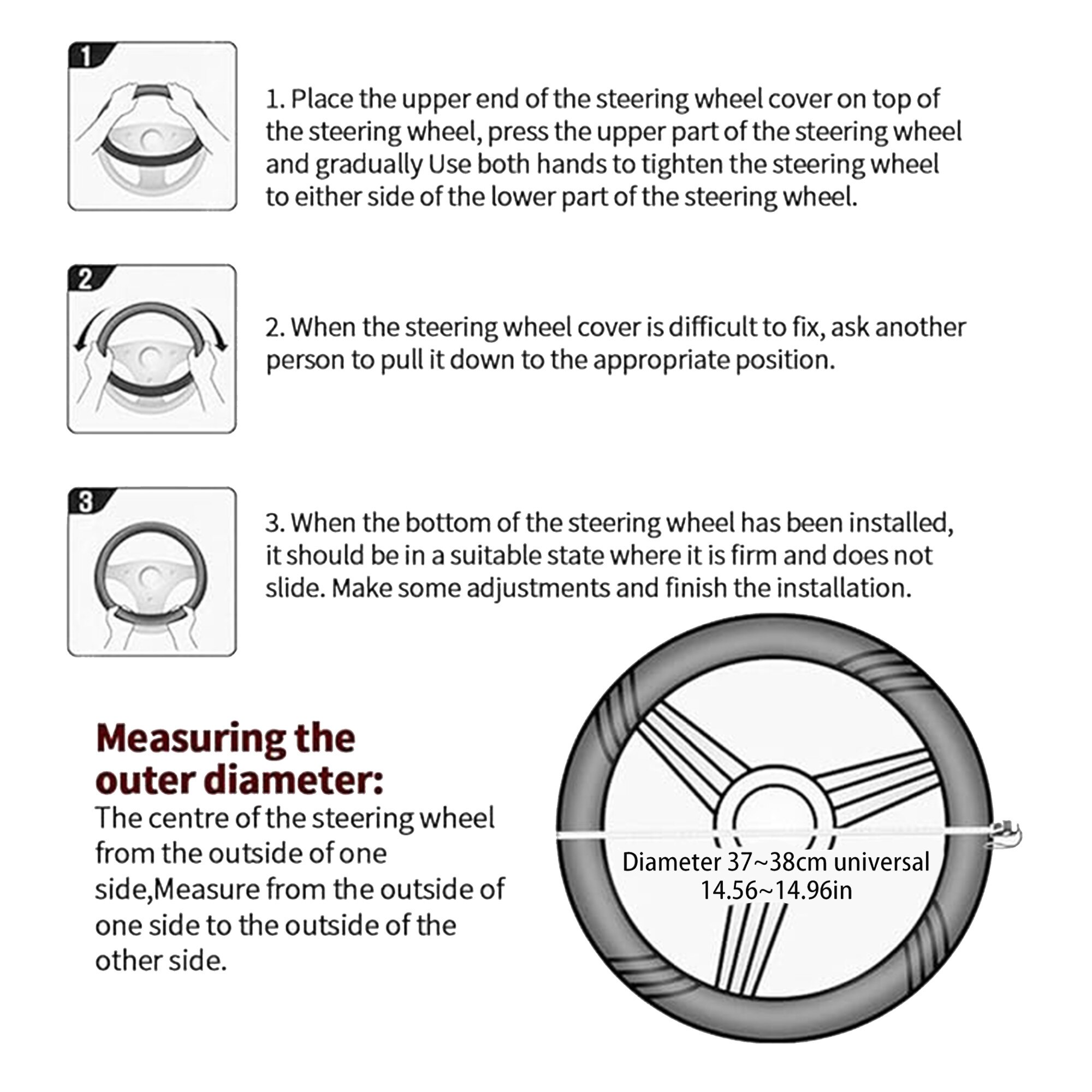 1

1. Place the upper end of the steering wheel cover on top of the steering wheel, press the upper part of the steering wheel and gradually Use both hands to tighten the steering wheel to either side of the lower part of the steering wheel.

2

2. When the steering wheel cover is difficult to fix, ask another person to pull it down to the appropriate position.

3

3. When the bottom of the steering wheel has been installed, it should be in a suitable state where it is firm and does not slide. Make some adjustments and finish the installation.

Measuring the outer diameter:

The centre of the steering wheel from the outside of one side,Measure from the outside of one side to the outside of the other side.

Diameter 37~38cm universal
14.56~14.96in