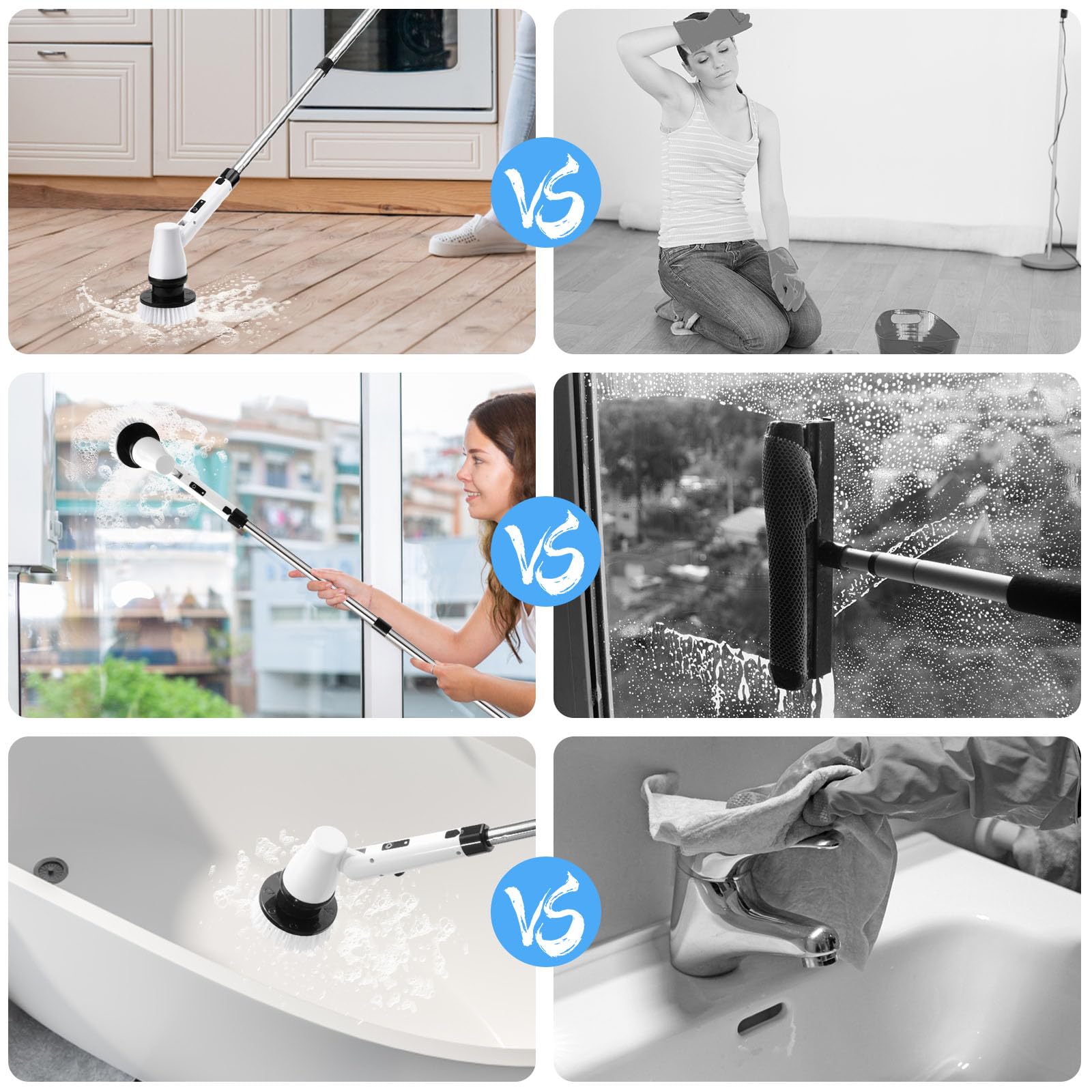 VS

VS

VS