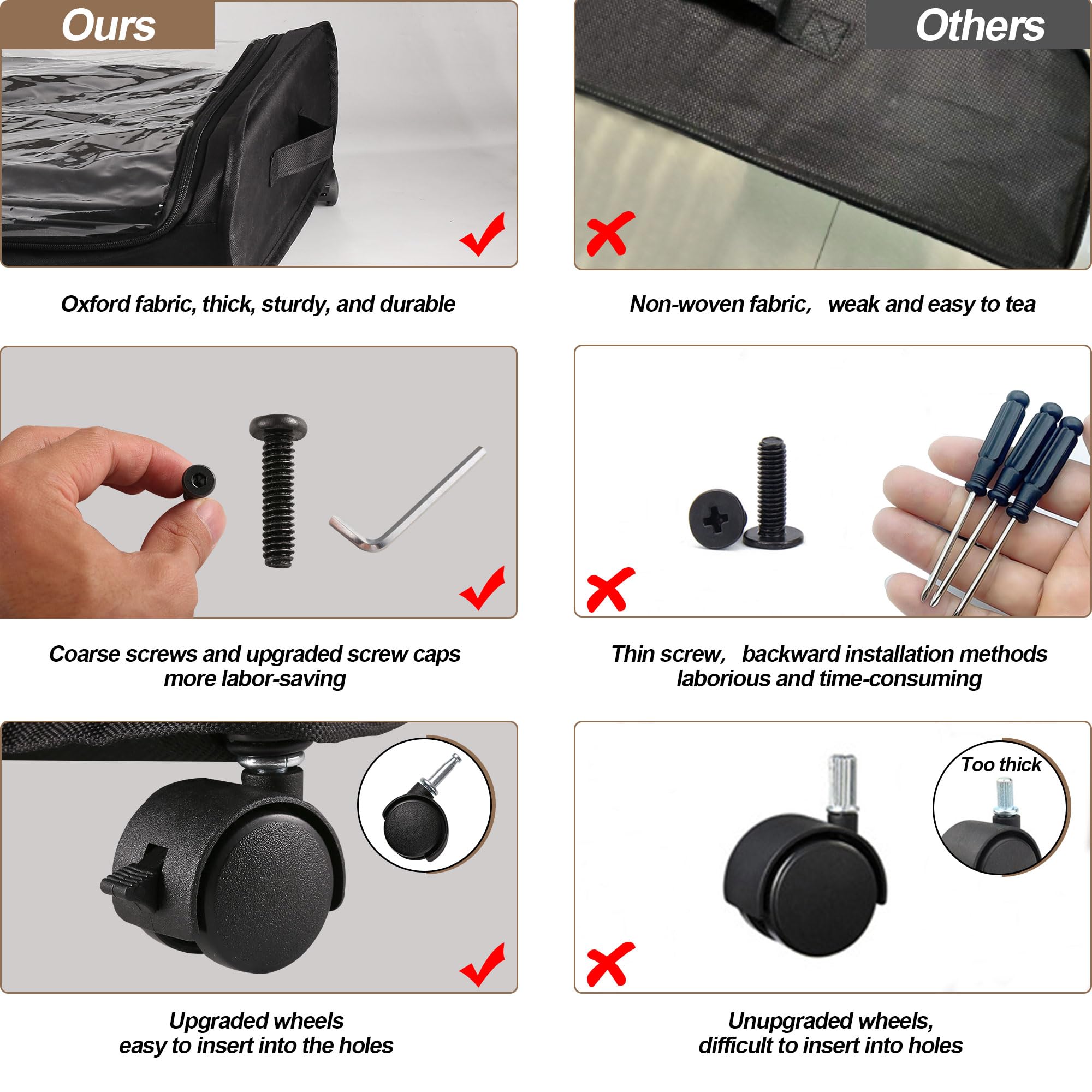 Ours

Oxford fabric, thick, sturdy, and durable

Coarse screws and upgraded screw caps more labor-saving

Upgraded wheels easy to insert into the holes

Others

Non-woven fabric,　weak and easy to tea

Thin screw,　backward installation methods laborious and time-consuming

Too thick

Unupgraded wheels, difficult to insert into holes