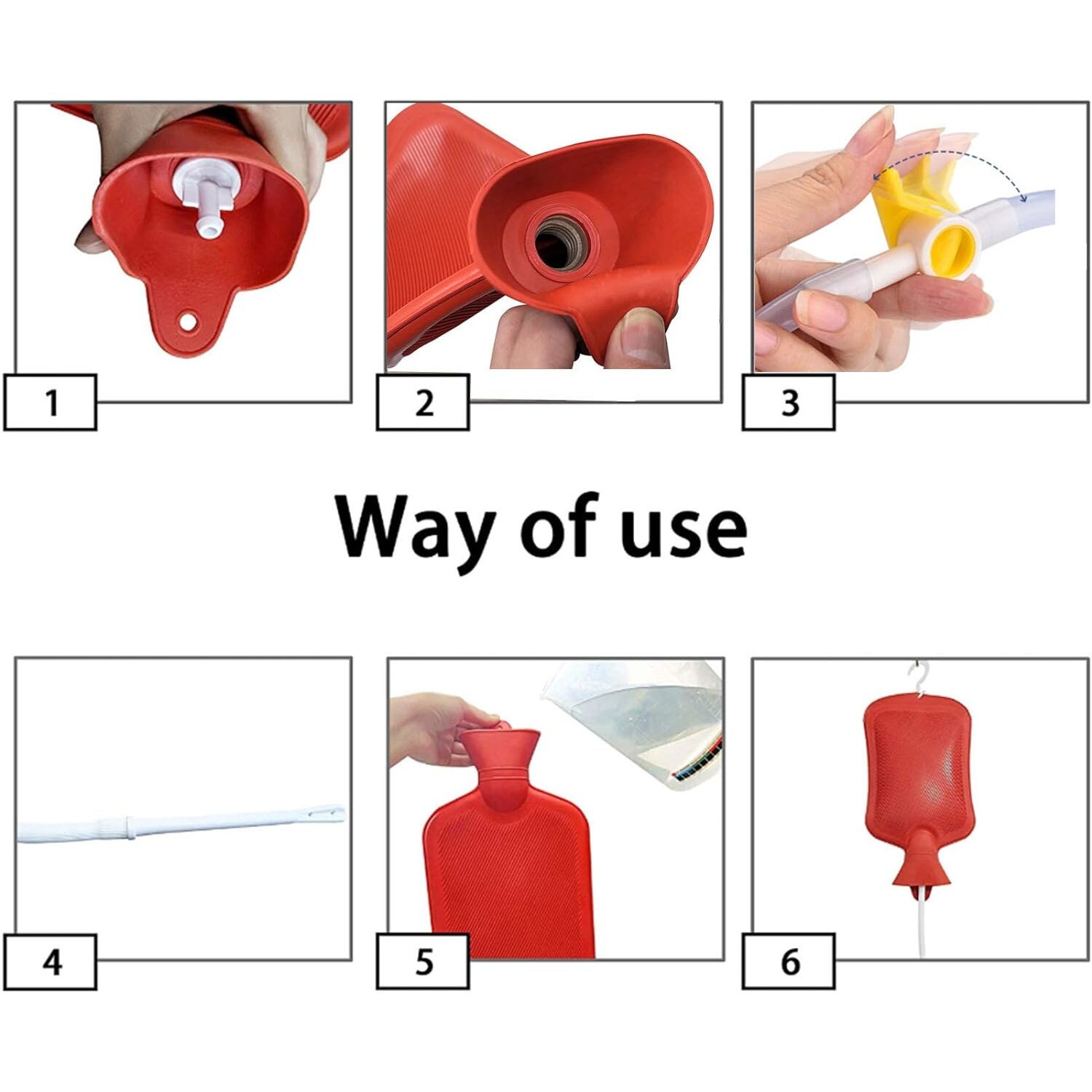 1

2

3

Way of use

4

5

6