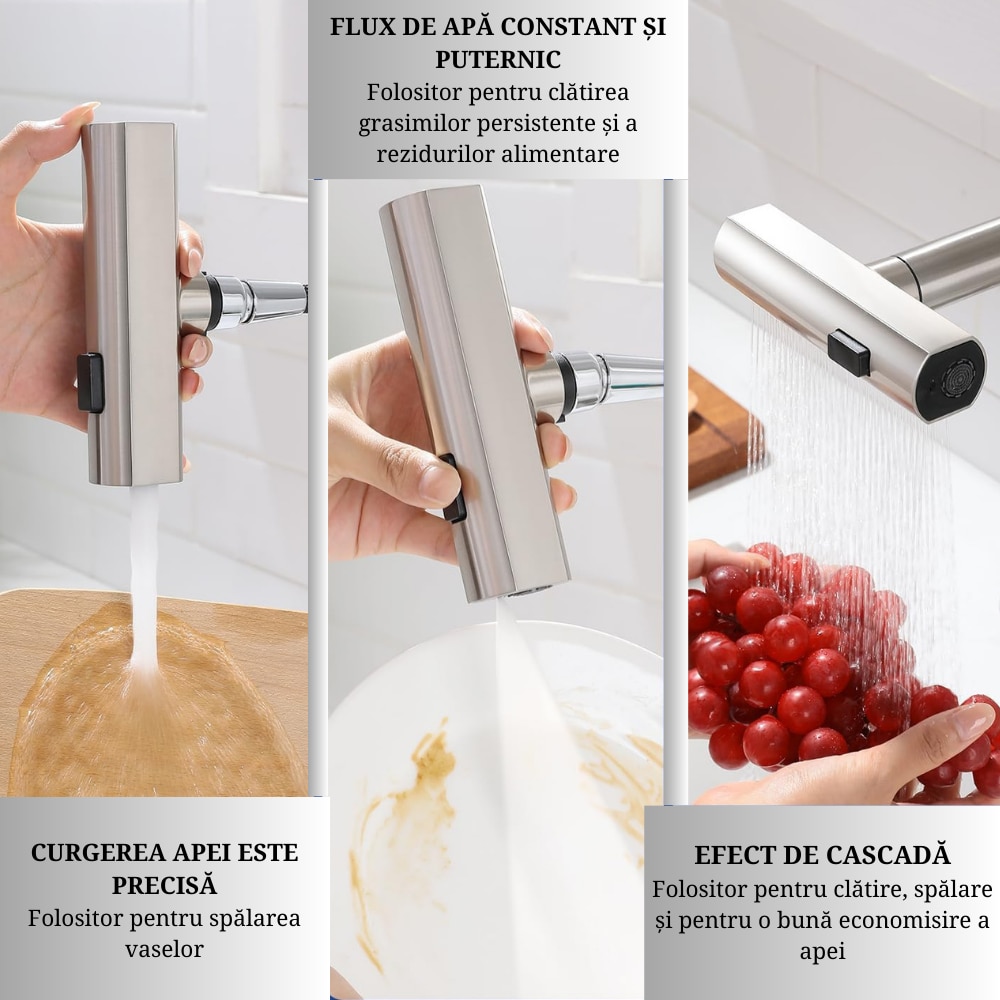 FLUX DE APĂ CONSTANT ȘI PUTERNIC
Folositor pentru clătirea grasimilor persistente și a rezidurilor alimentare

CURGEREA APEI ESTE PRECISĂ
Folositor pentru spălarea vaselor

EFECT DE CASCADĂ
Folositor pentru clătire, spălare și pentru o bună economisire a apei