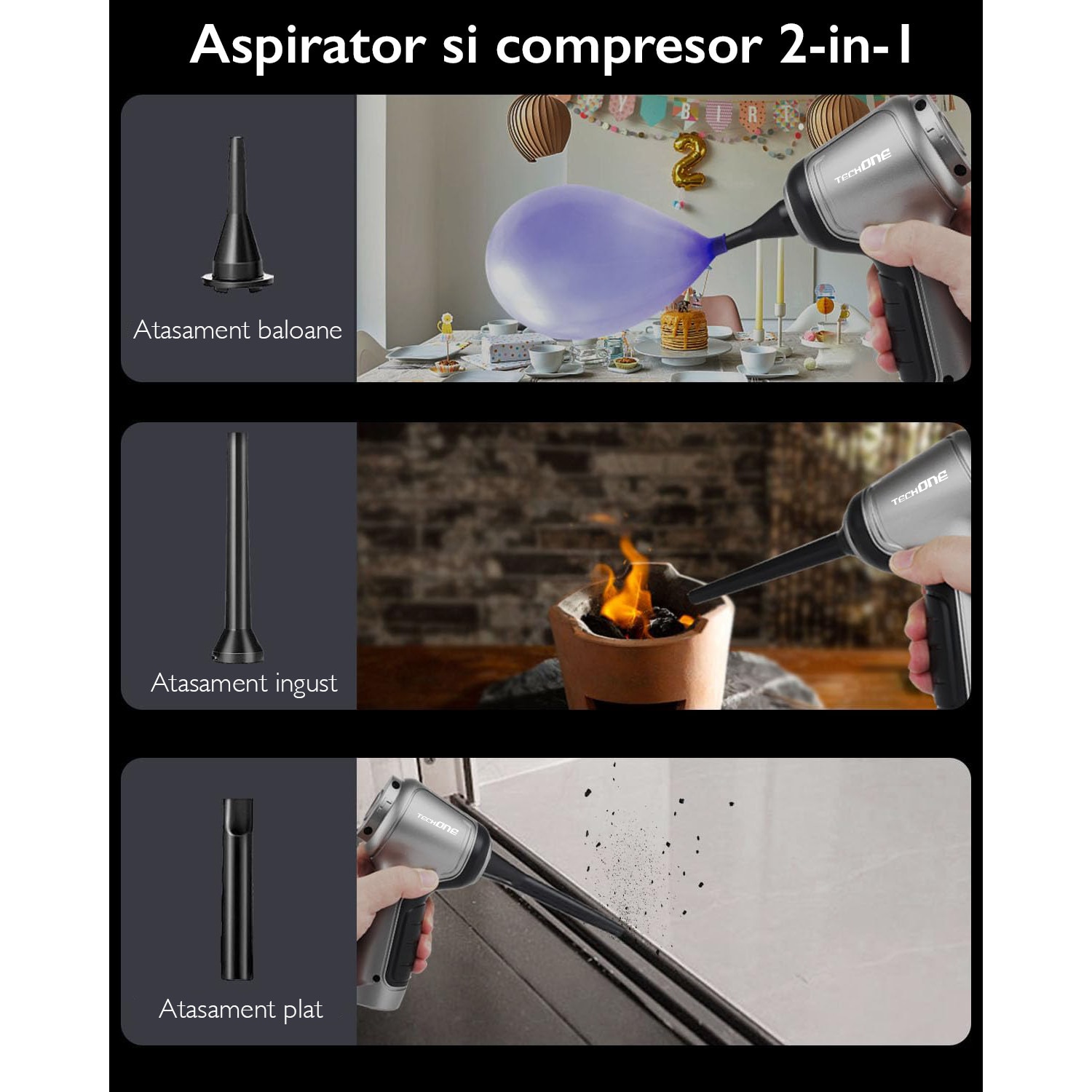 Aspirator si compresor 2-in-1

Atasament baloane

TECHONE

Atasament ingust

TECHONE

Atasament plat

TECHONE