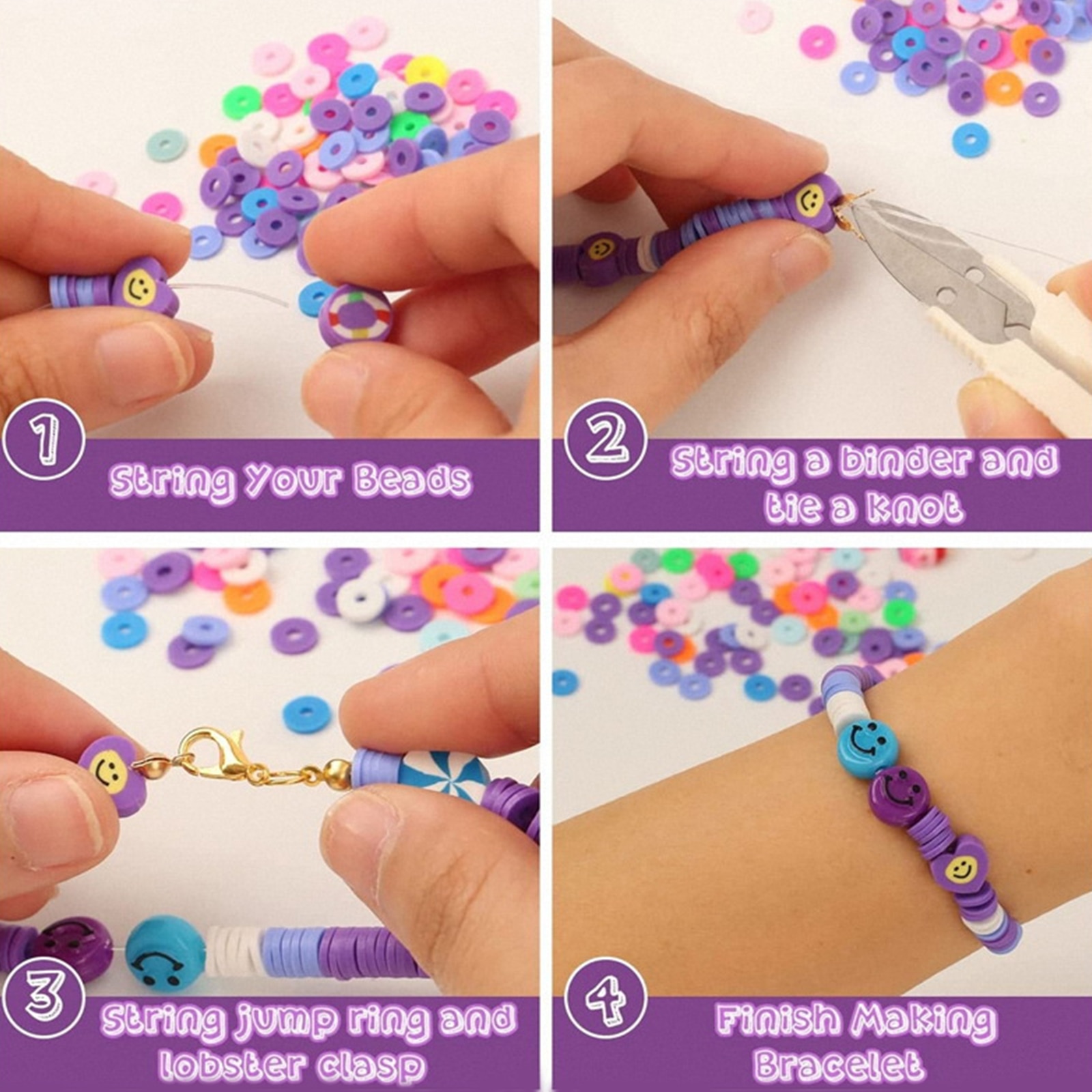 1
String Your Beads

2
String a binder and tie a knot

3
String jump ring and lobster clasp

4
Finish Making Bracelet