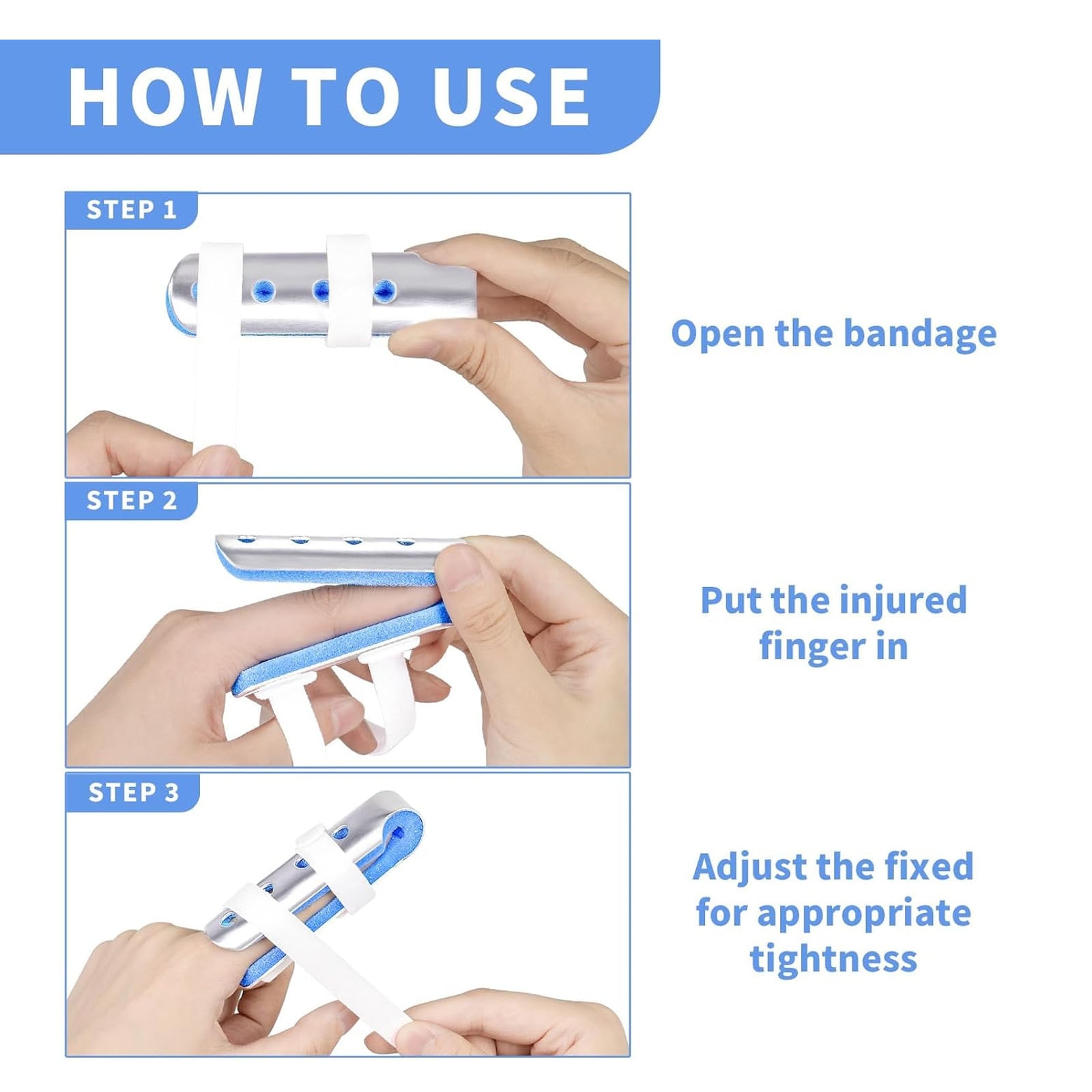 HOW TO USE

STEP 1

Open the bandage

STEP 2

Put the injured finger in

STEP 3

Adjust the fixed for appropriate tightness