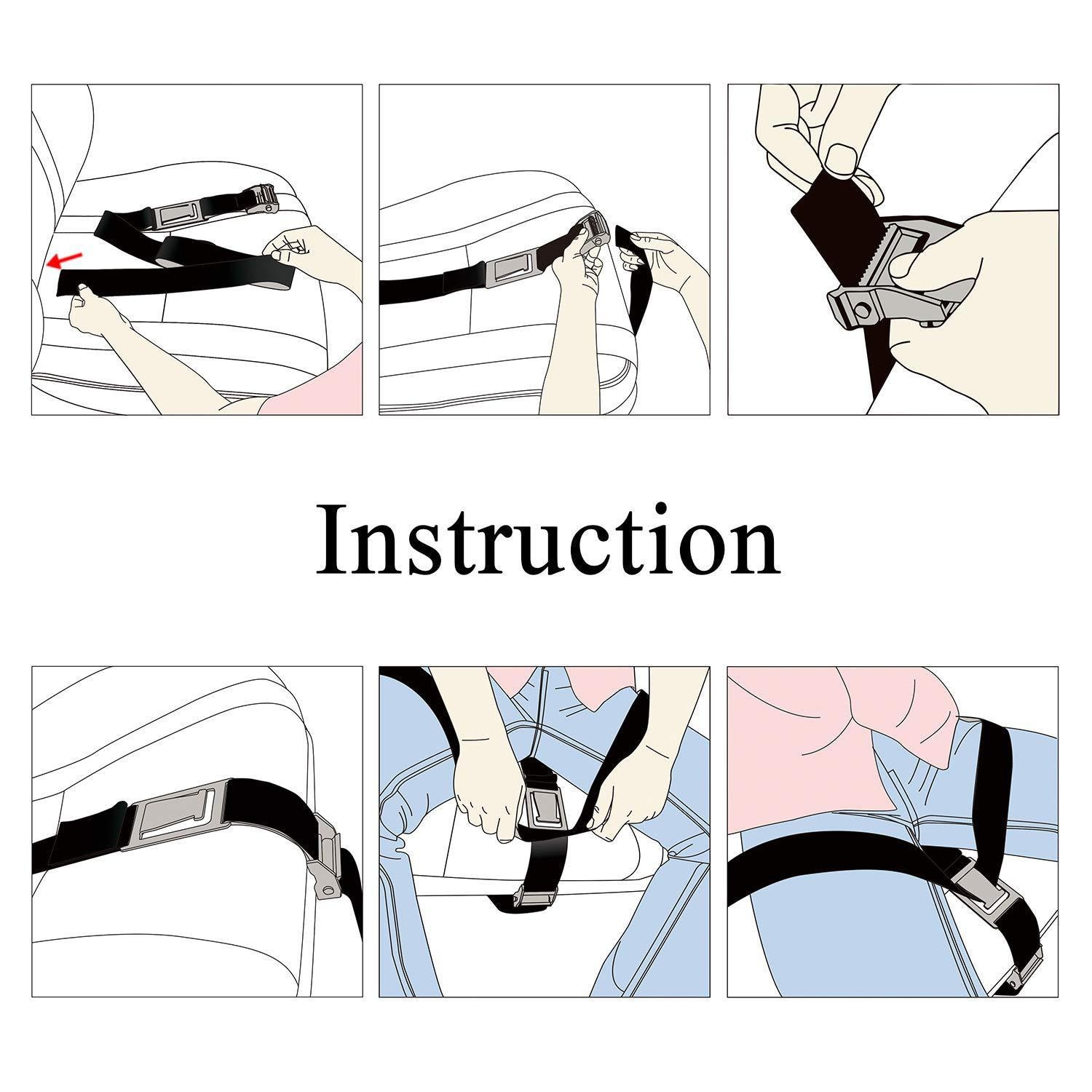 Instruction