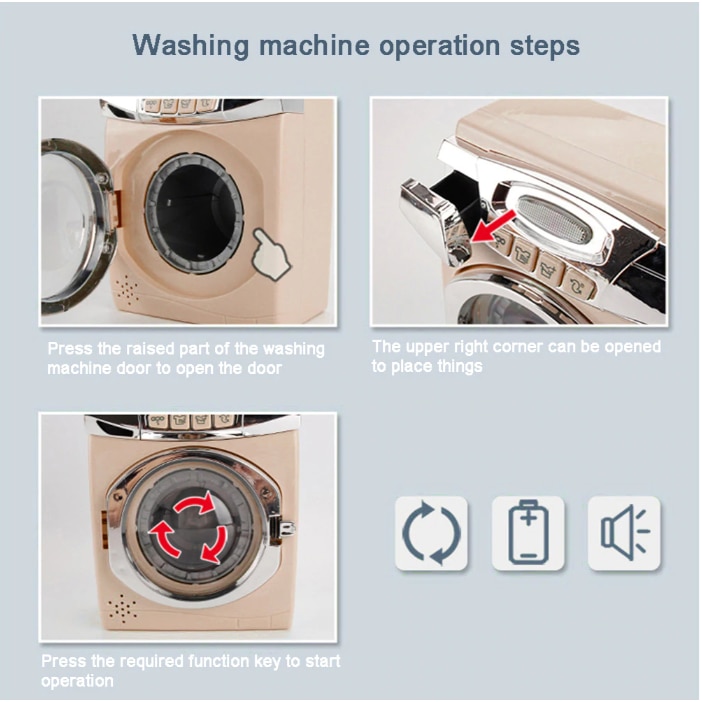 Washing machine operation steps

Press the raised part of the washing machine door to open the door

The upper right corner can be opened to place things

Press the required function key to start operation