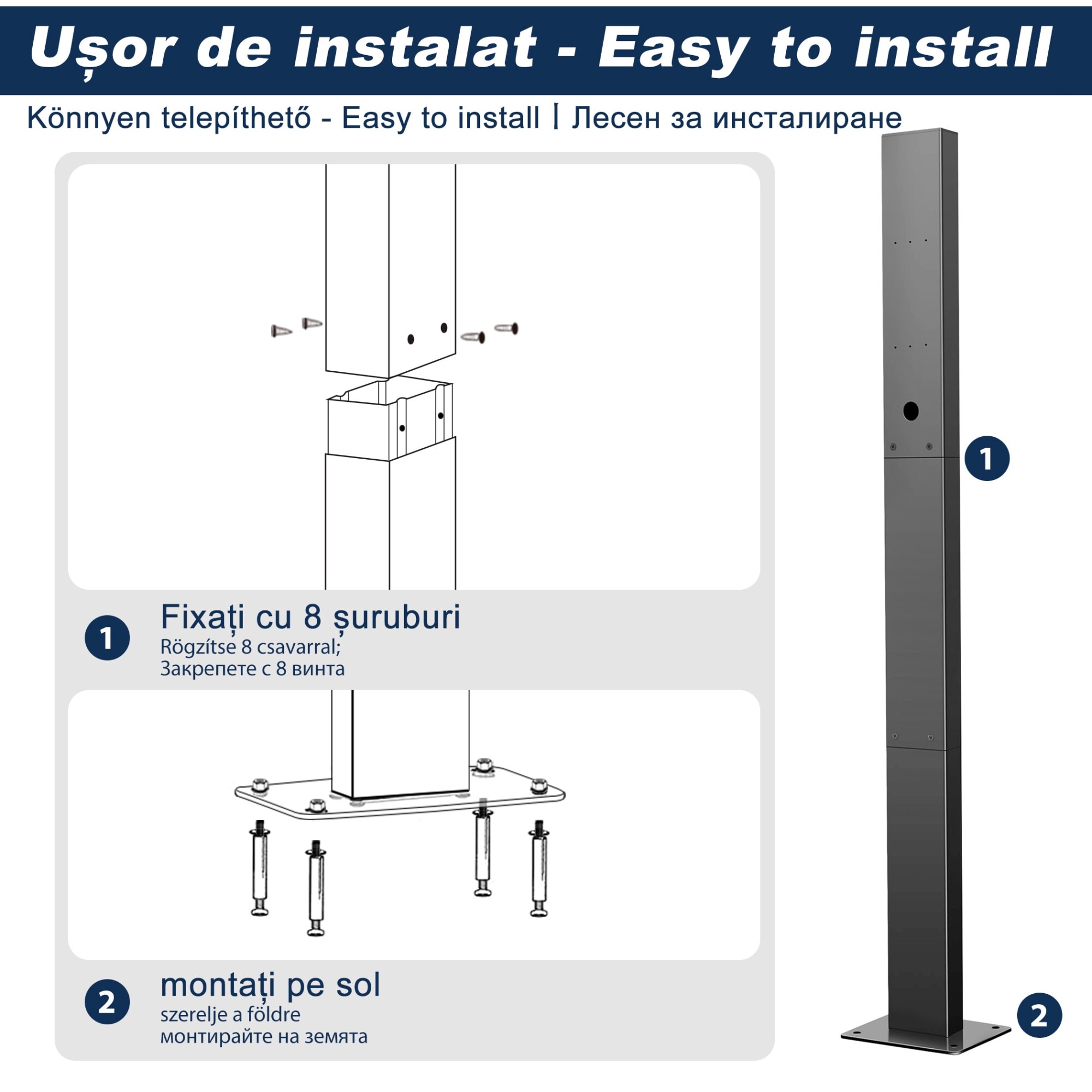 Ușor de instalat - Easy to install

Könnyen telepíthető - Easy to install | Лесен за инсталиране

1
Fixați cu 8 șuruburi
Rögzítse 8 csavarral;
Закрепете с 8 винта

2
montați pe sol
szerelje a földre
монтирайте на земята

1

2