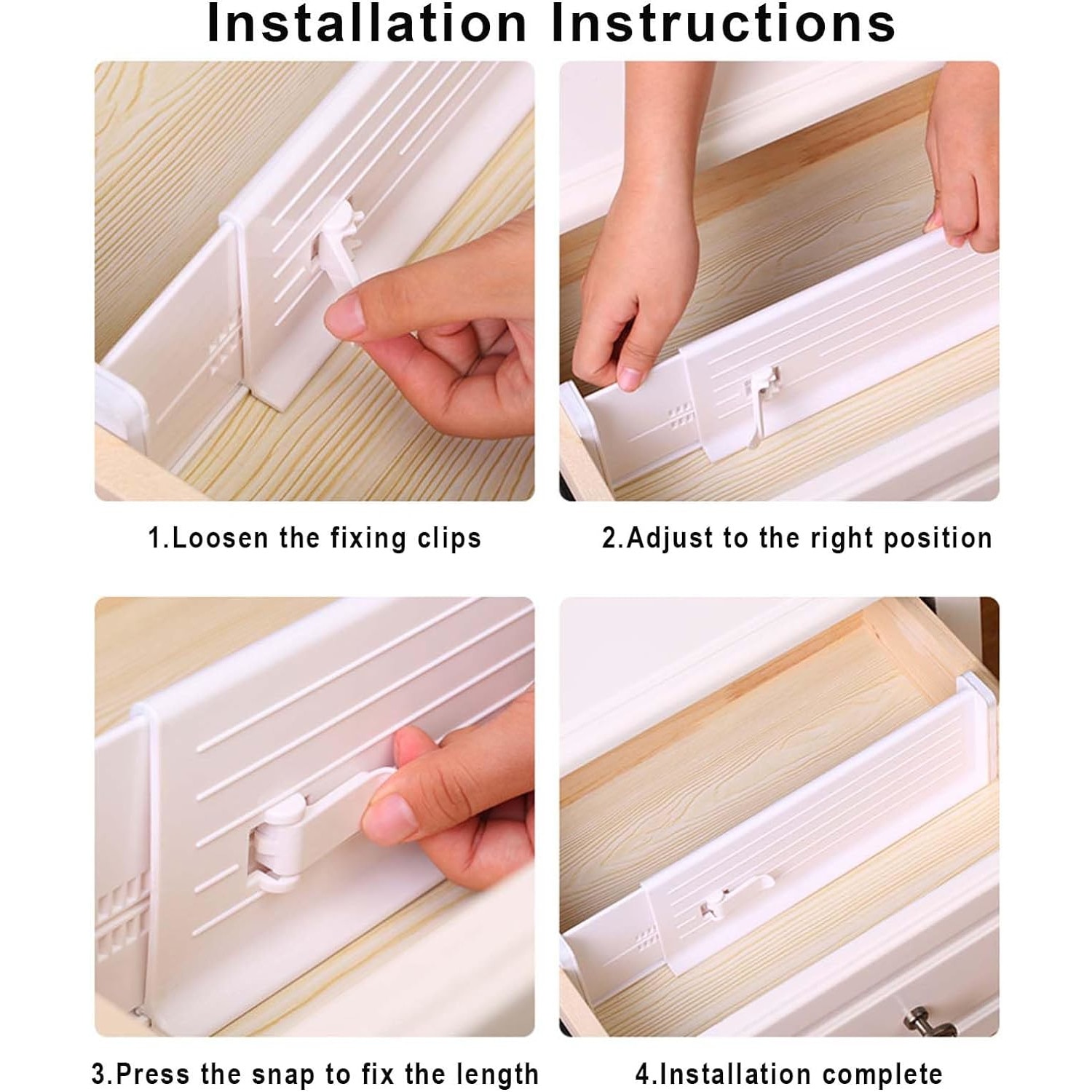 Installation Instructions

1.Loosen the fixing clips

2.Adjust to the right position

3.Press the snap to fix the length

4.Installation complete