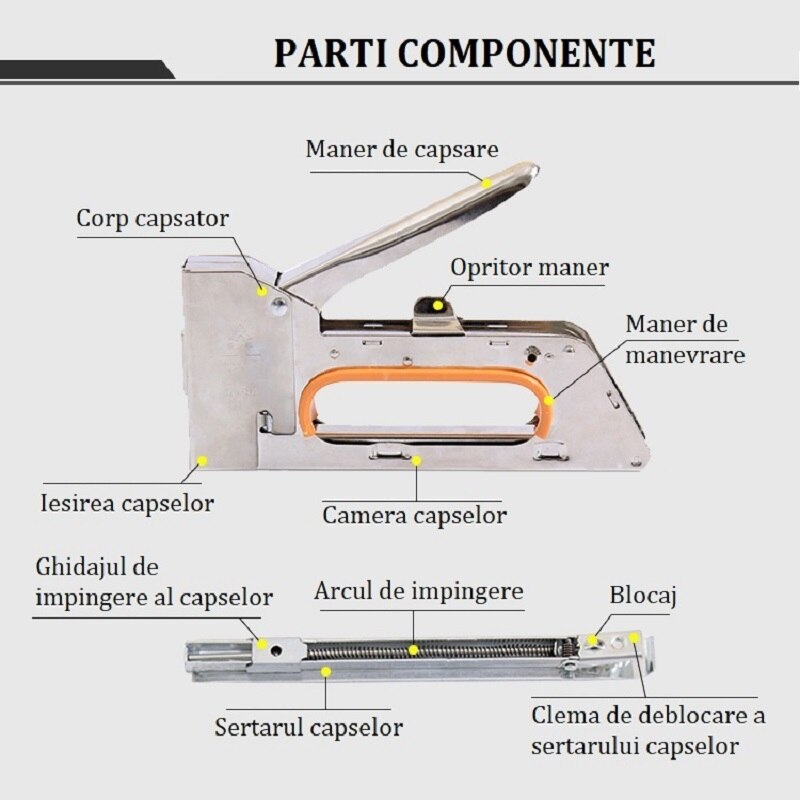 PARTI COMPONENTE

Maner de capsare

Corp capsator

Opritor maner

Maner de manevrare

Iesirea capselor

Camera capselor

Ghidajul de impingere al capselor

Arcul de impingere

Blocaj

Sertarul capselor

Clema de deblocare a sertarului capselor