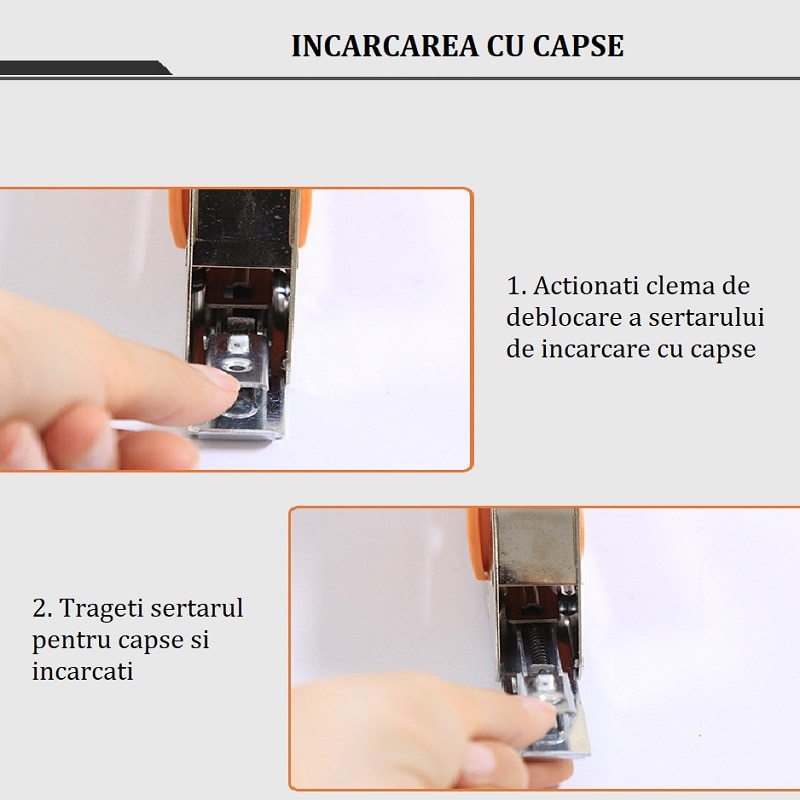 INCARCAREA CU CAPSE

1. Actionati clema de deblocare a sertarului de incarcare cu capse

2. Trageti sertarul pentru capse si incarcati