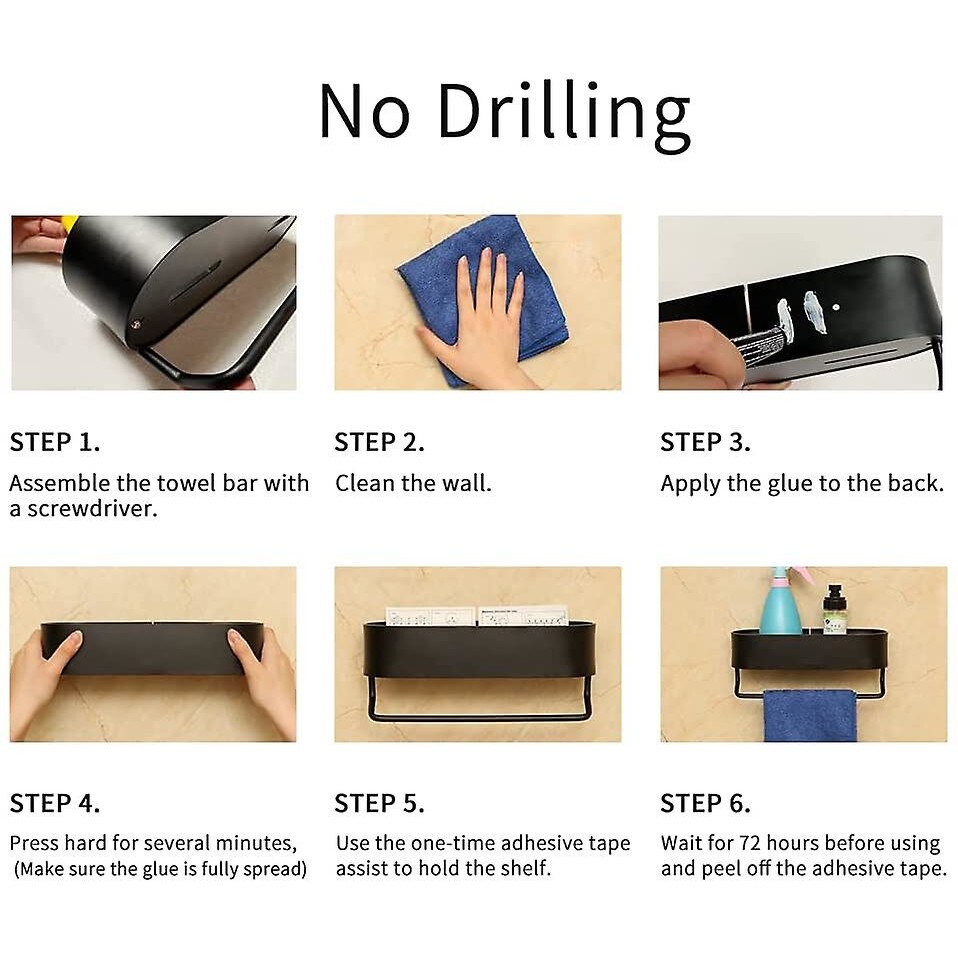 No Drilling

STEP 1.
Assemble the towel bar with a screwdriver.

STEP 2.
Clean the wall.

STEP 3.
Apply the glue to the back.

STEP 4.
Press hard for several minutes, (Make sure the glue is fully spread)

STEP 5.
Use the one-time adhesive tape assist to hold the shelf.

STEP 6.
Wait for 72 hours before using and peel off the adhesive tape.