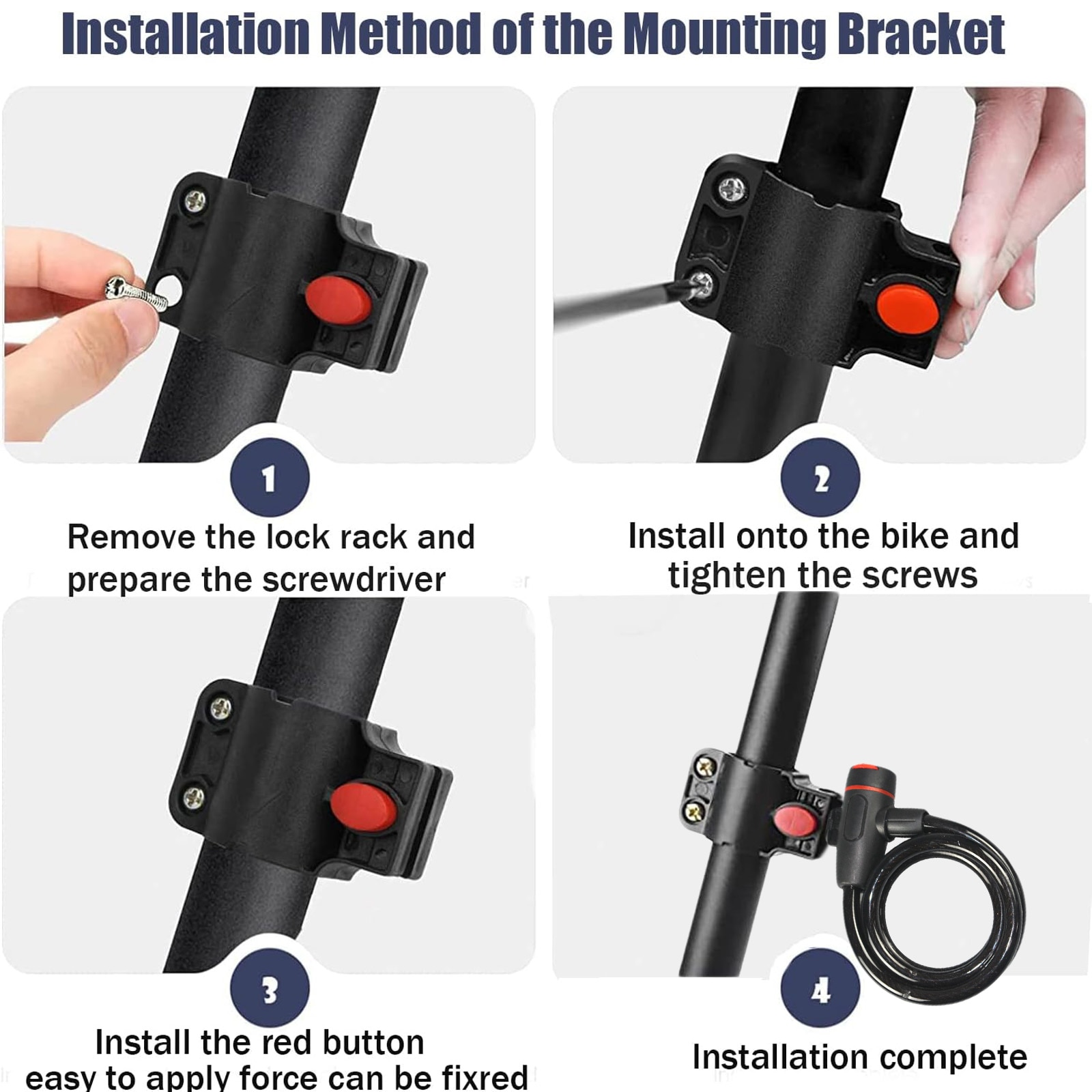 Installation Method of the Mounting Bracket

1

Remove the lock rack and prepare the screwdriver

2

Install onto the bike and tighten the screws

3

Install the red button easy to apply force can be fixred

4

Installation complete