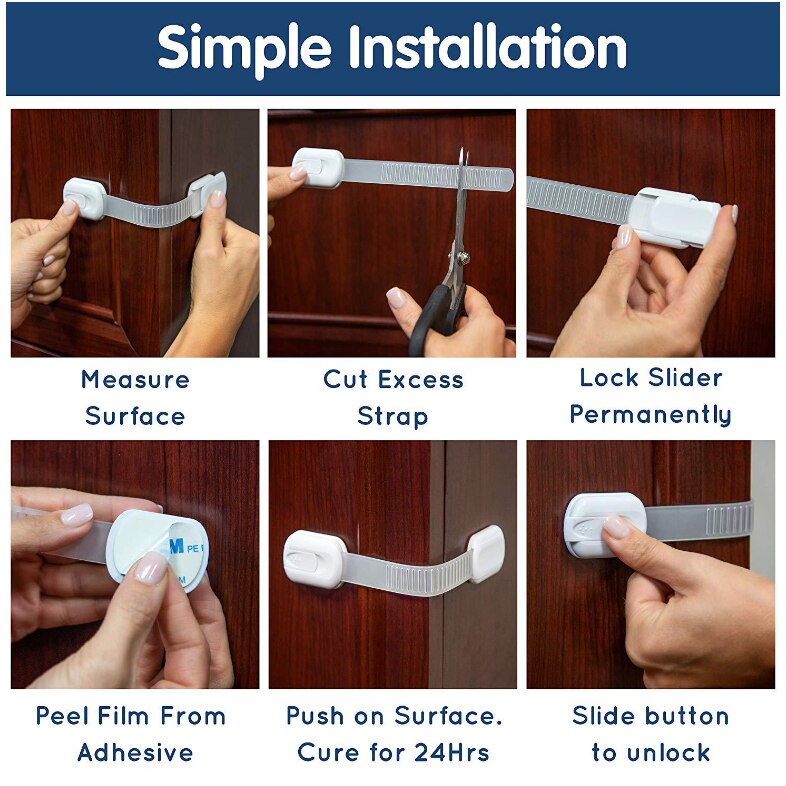 Simple Installation

Measure Surface

Cut Excess Strap

Lock Slider Permanently

M PE

Peel Film From Adhesive

Push on Surface. Cure for 24Hrs

Slide button to unlock