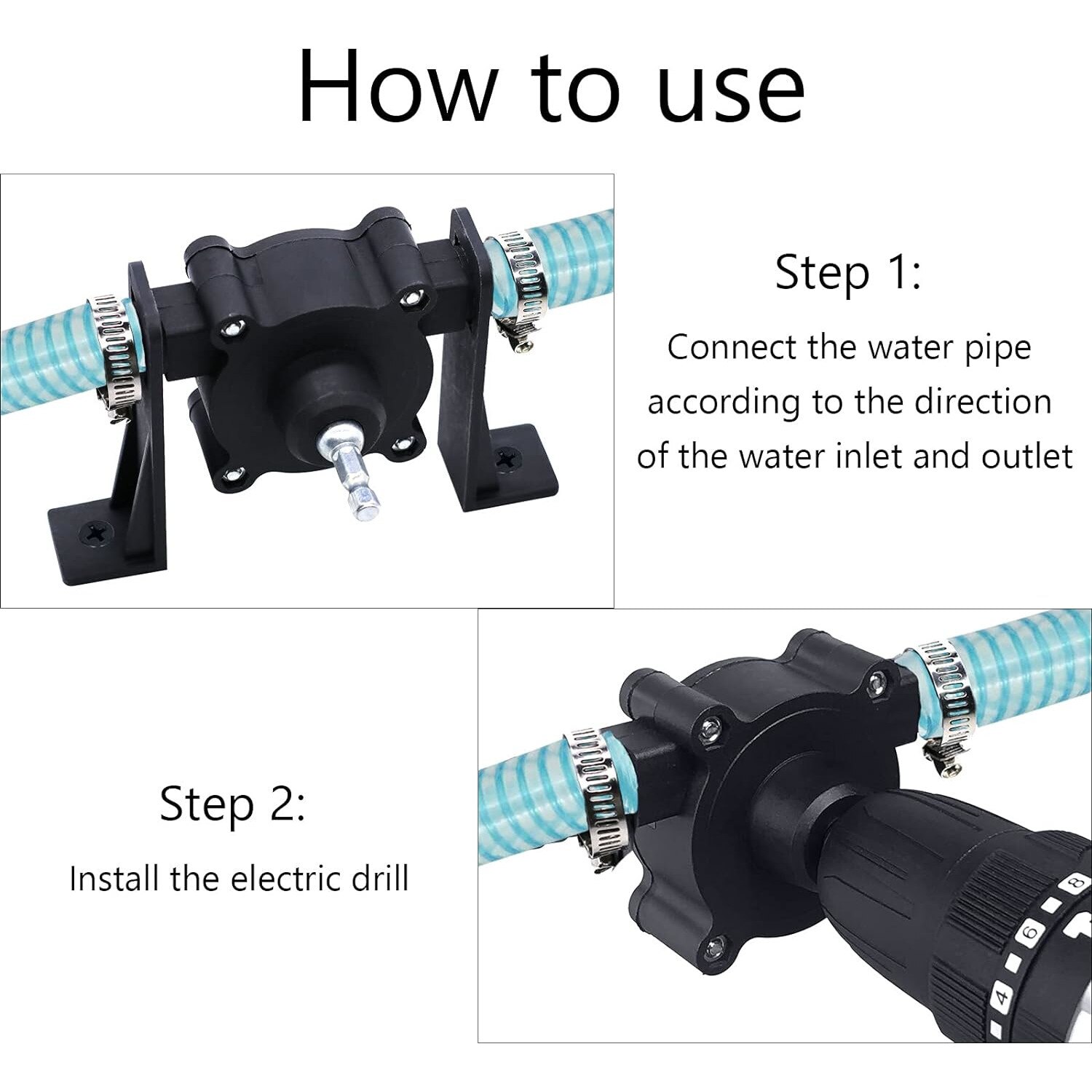 How to use

Step 1:
Connect the water pipe according to the direction of the water inlet and outlet

Step 2:
Install the electric drill

8
6
4