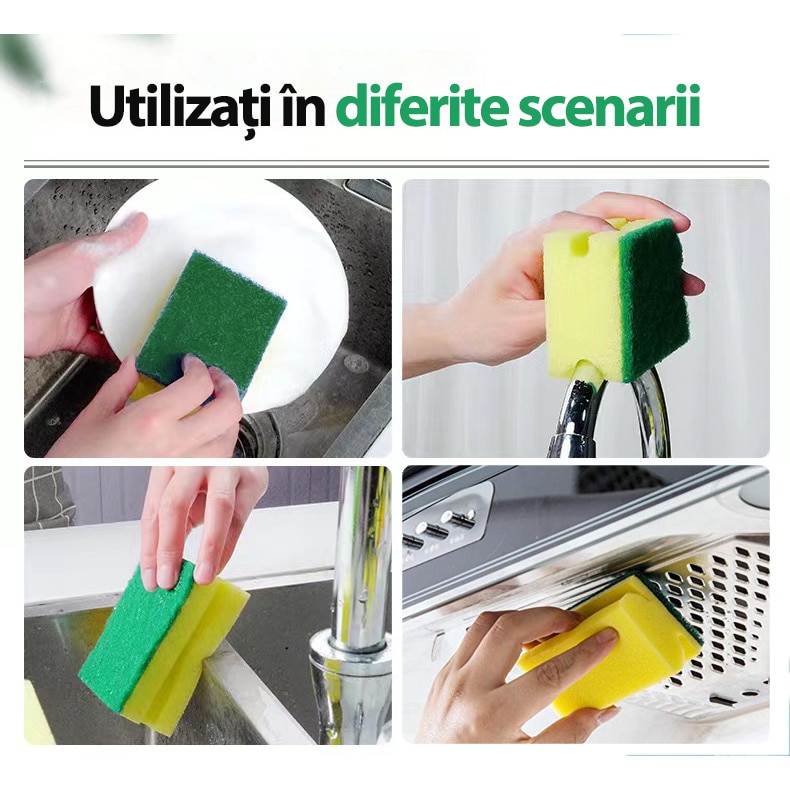 Utilizați în diferite scenarii