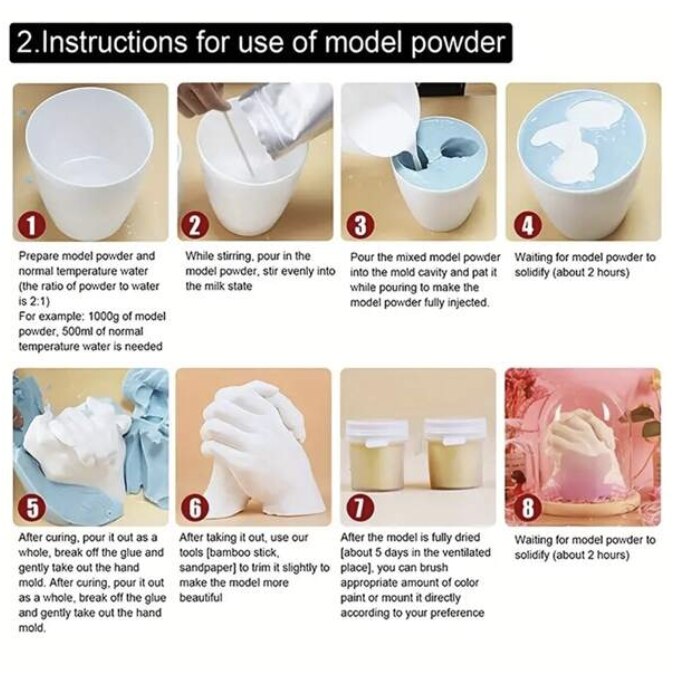 2.Instructions for use of model powder

1

Prepare model powder and normal temperature water (the ratio of powder to water is 2:1)
For example: 1000g of model powder, 500ml of normal temperature water is needed

2

While stirring, pour in the model powder, stir evenly into the milk state

3

Pour the mixed model powder into the mold cavity and pat it while pouring to make the model powder fully injected.

4

Waiting for model powder to solidify (about 2 hours)

5

After curing, pour it out as a whole, break off the glue and gently take out the hand mold. After curing, pour it out as a whole, break off the glue and gently take out the hand mold.

6

After taking it out, use our tools [bamboo stick, sandpaper] to trim it slightly to make the model more beautiful

7

After the model is fully dried [about 5 days in the ventilated place], you can brush appropriate amount of color paint or mount it directly according to your preference

8

Waiting for model powder to solidify (about 2 hours)