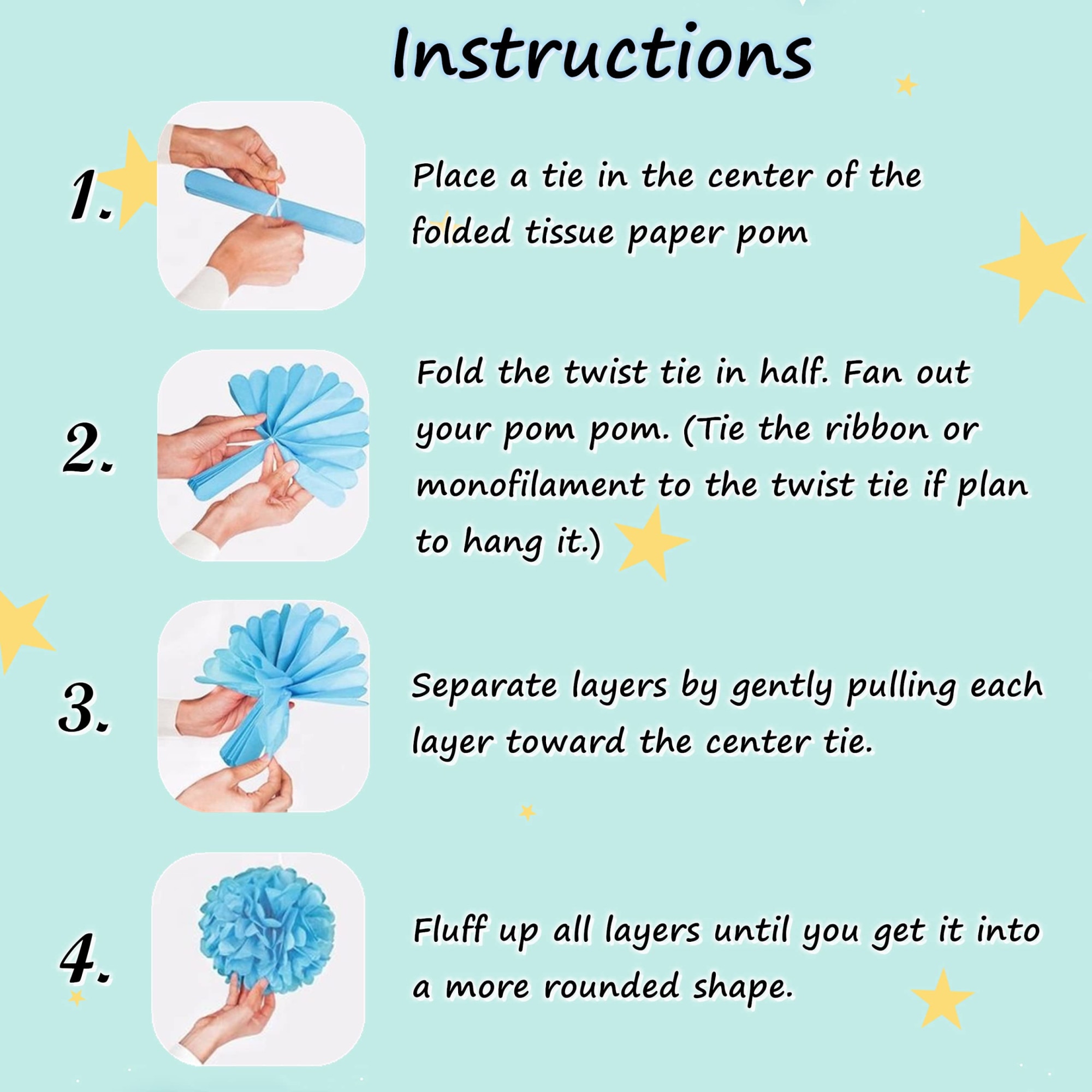 Instructions

1.

Place a tie in the center of the folded tissue paper pom

2.

Fold the twist tie in half. Fan out your pom pom. (Tie the ribbon or monofilament to the twist tie if plan to hang it.)

3.

Separate layers by gently pulling each layer toward the center tie.

4.

Fluff up all layers until you get it into a more rounded shape.