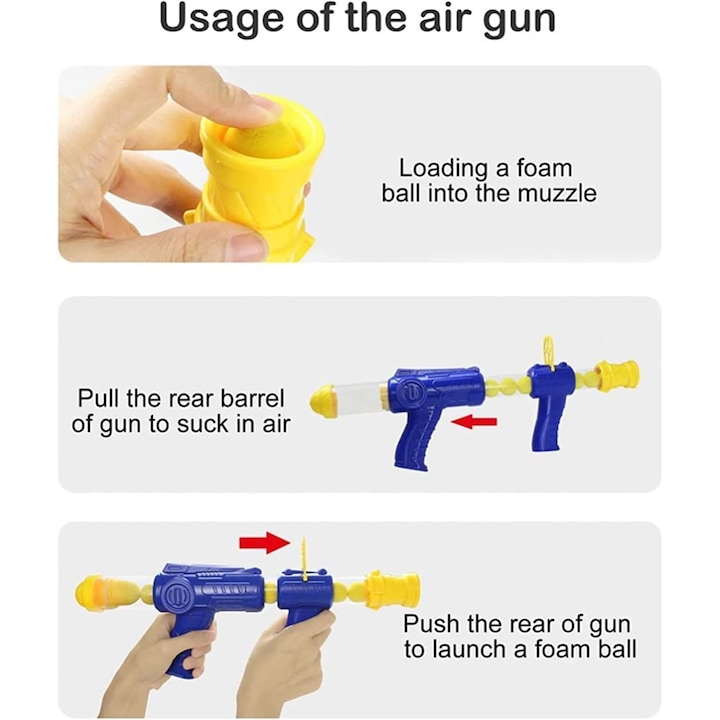 Usage of the air gun

Loading a foam ball into the muzzle

Pull the rear barrel of gun to suck in air

Push the rear of gun to launch a foam ball