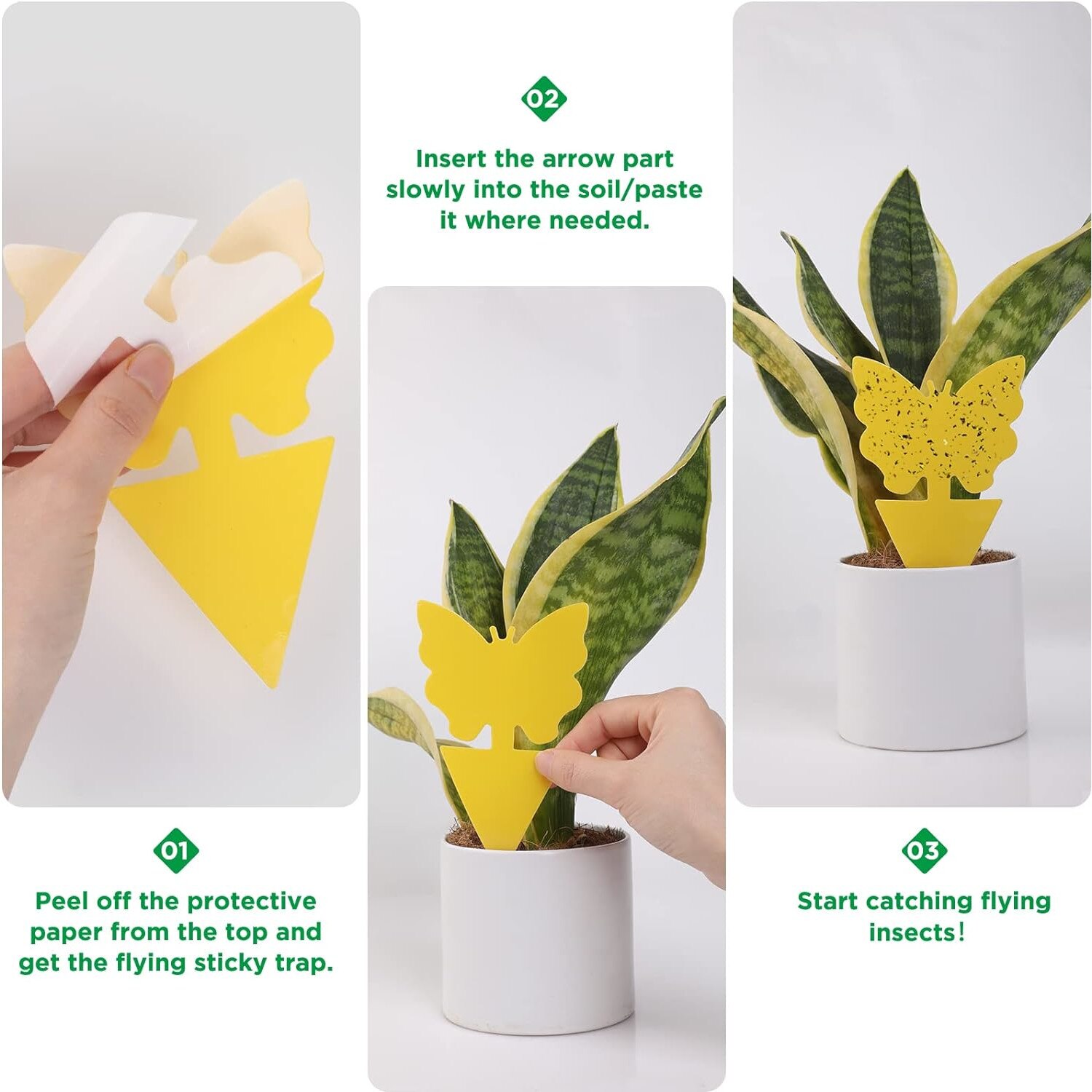 01

Peel off the protective paper from the top and get the flying sticky trap.

02

Insert the arrow part slowly into the soil/paste it where needed.

03

Start catching flying insects!