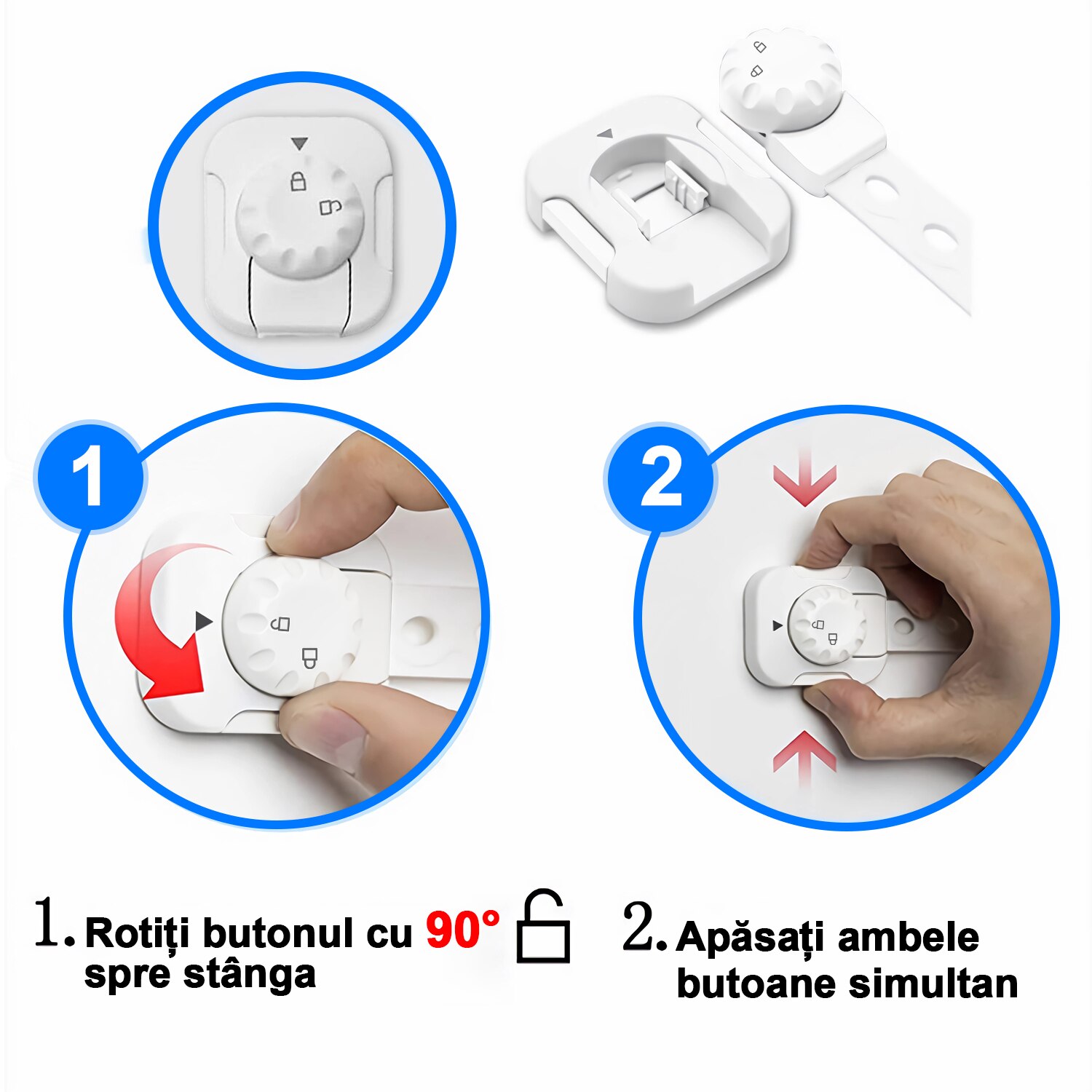 1

2

1. Rotiți butonul cu 90° spre stânga

2. Apăsați ambele butoane simultan