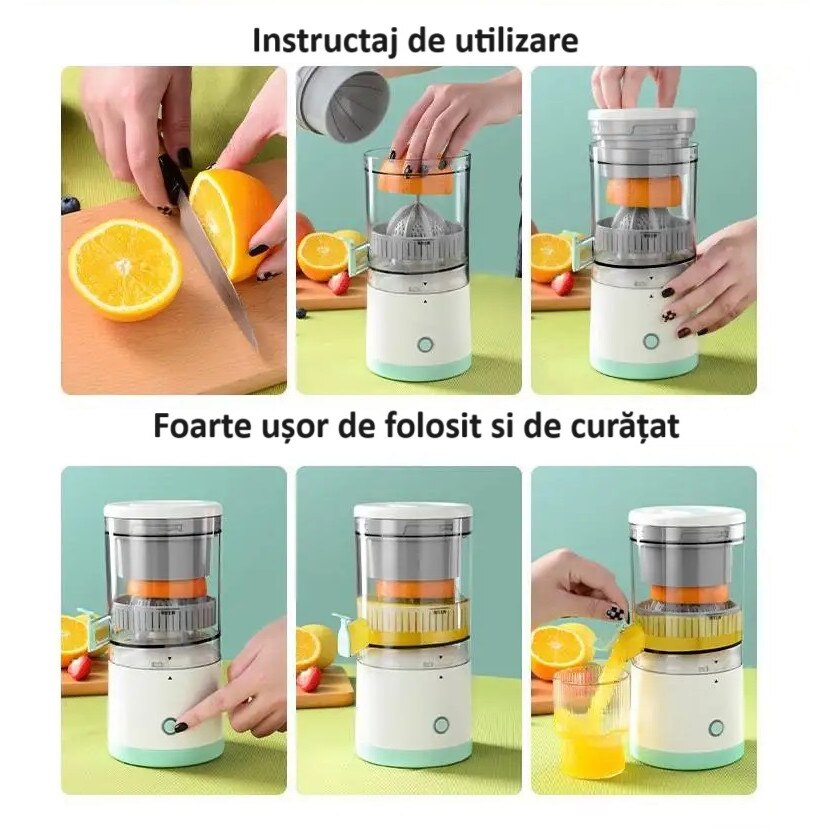 Instructaj de utilizare

Foarte ușor de folosit si de curățat