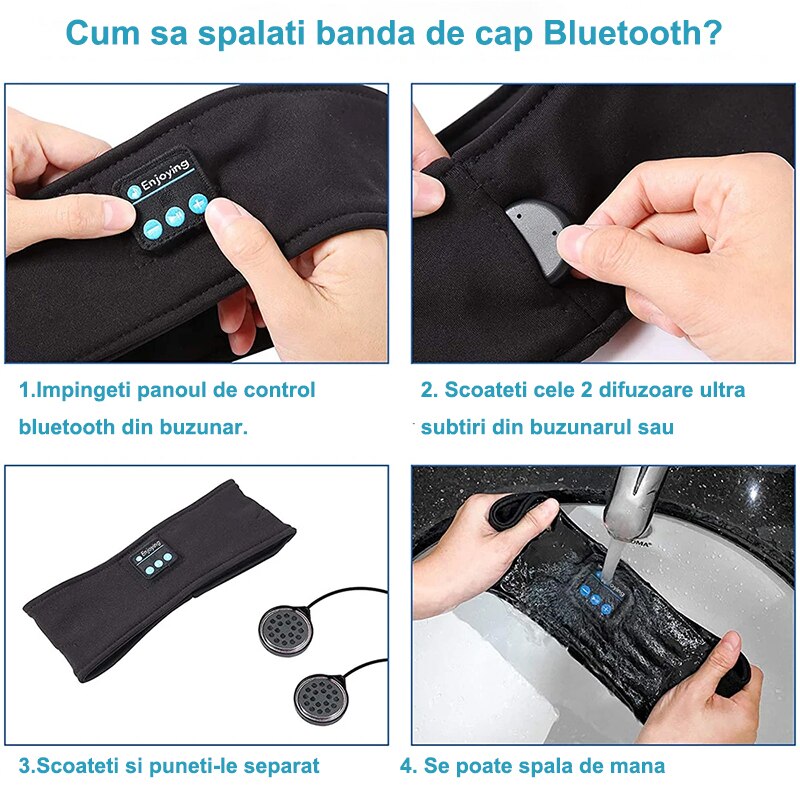 Cum sa spalati banda de cap Bluetooth?

Enjoying

1.Impingeti panoul de control bluetooth din buzunar.

2. Scoateti cele 2 difuzoare ultra subtiri din buzunarul sau

3.Scoateti si puneti-le separat

4. Se poate spala de mana