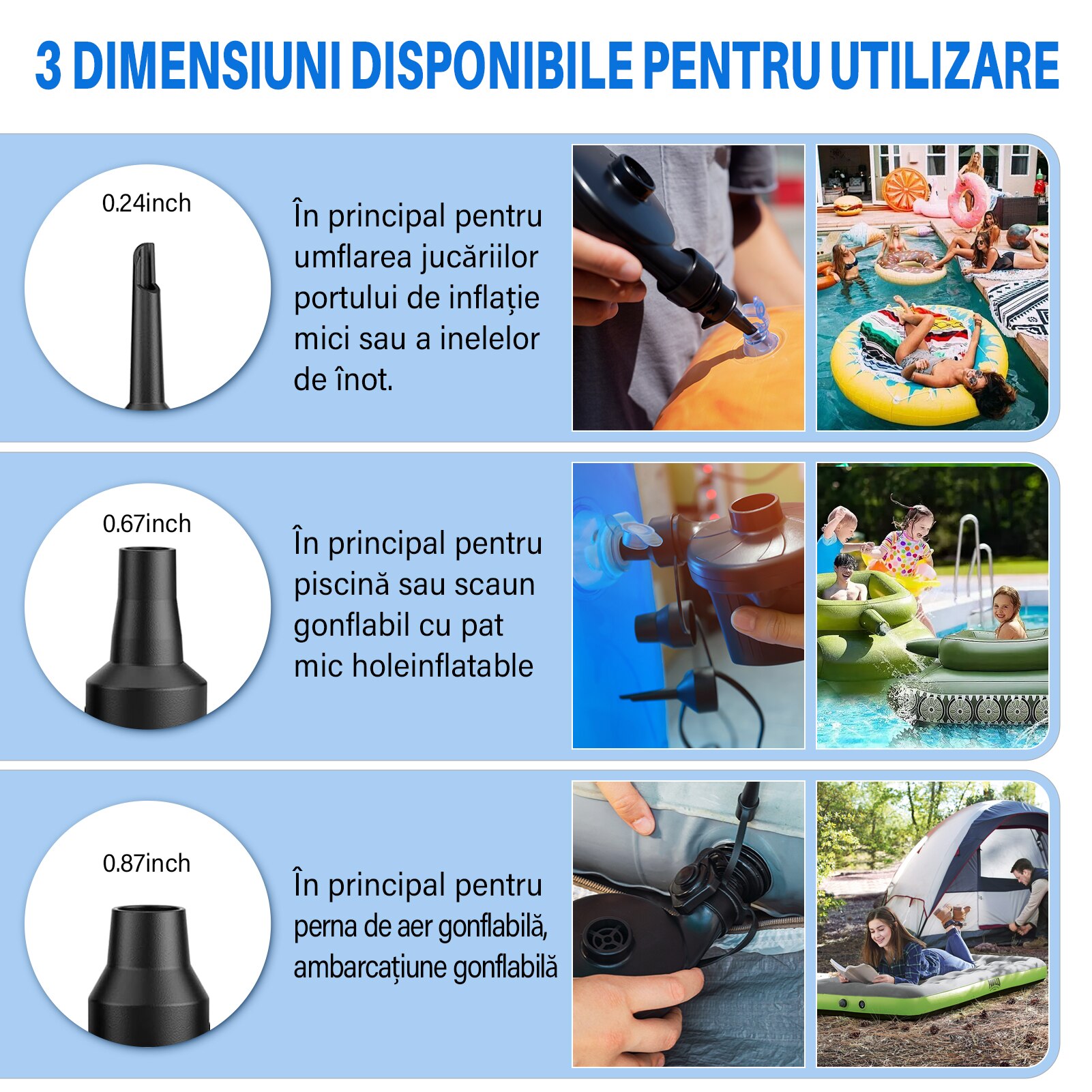 3 DIMENSIUNI DISPONIBILE PENTRU UTILIZARE

0.24inch

În principal pentru umflarea jucăriilor portului de inflație mici sau a inelelor de înot.

0.67inch

În principal pentru piscină sau scaun gonflabil cu pat mic holeinflatable

0.87inch

În principal pentru perna de aer gonflabilă, ambarcațiune gonflabilă