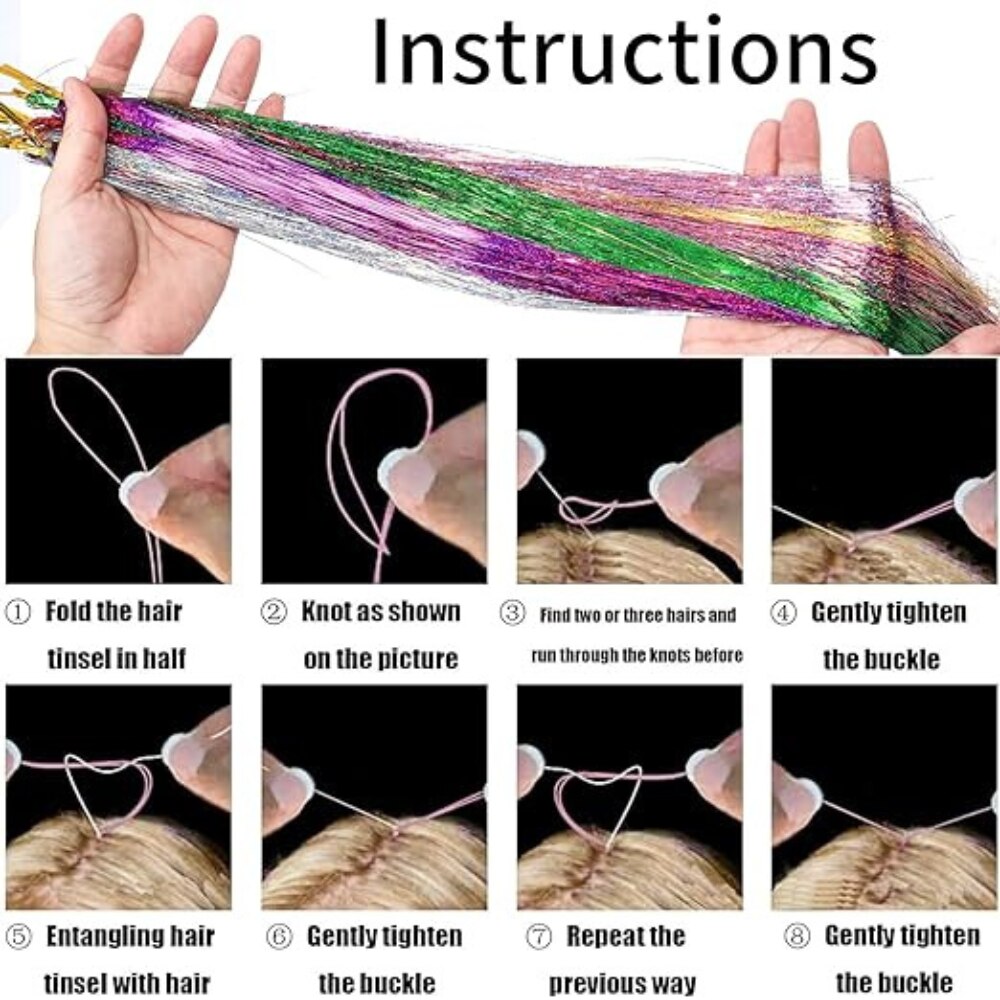 Instructions

① Fold the hair tinsel in half

② Knot as shown on the picture

③ Find two or three hairs and run through the knots before

④ Gently tighten the buckle

⑤ Entangling hair tinsel with hair

⑥ Gently tighten the buckle

⑦ Repeat the previous way

⑧ Gently tighten the buckle