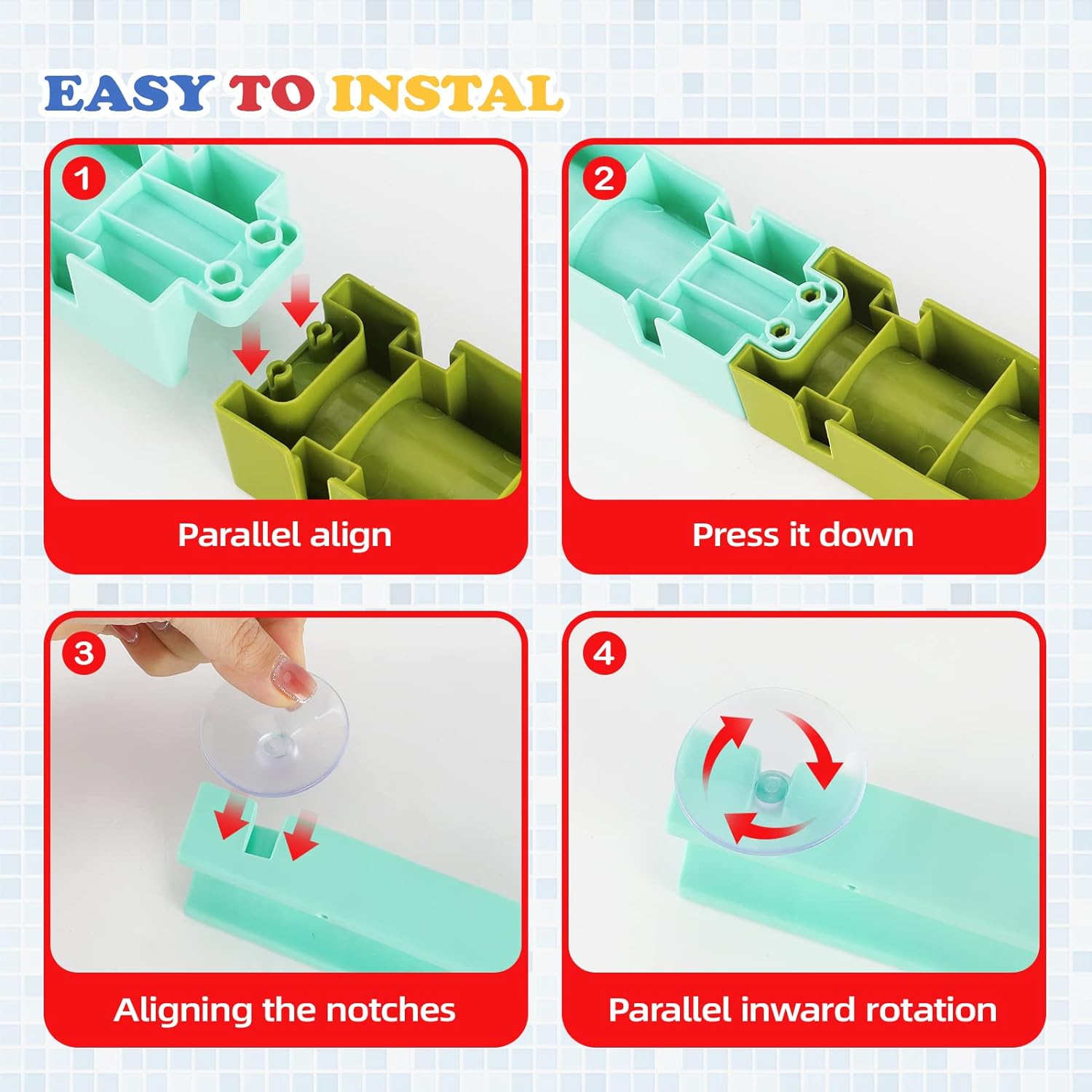 EASY TO INSTAL

1

Parallel align

2

Press it down

3

Aligning the notches

4

Parallel inward rotation