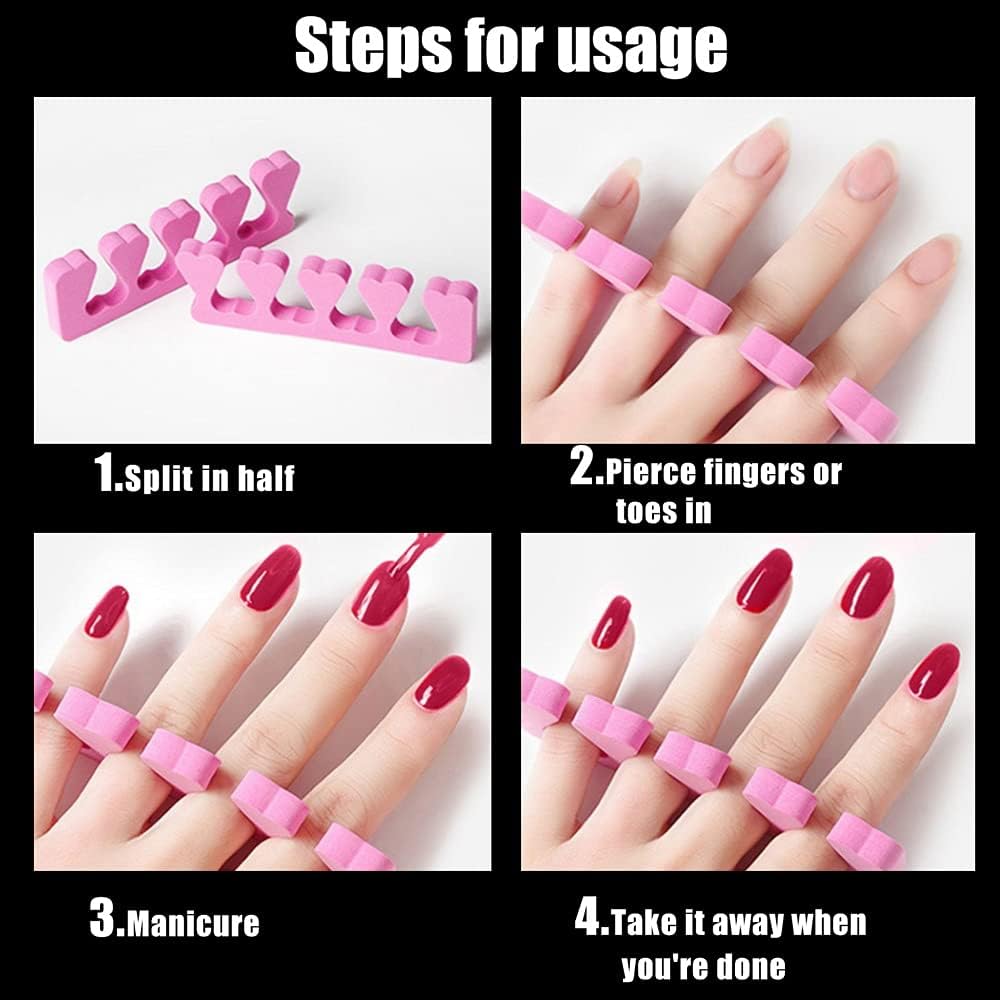 Steps for usage

1.Split in half

2.Pierce fingers or toes in

3.Manicure

4.Take it away when you're done