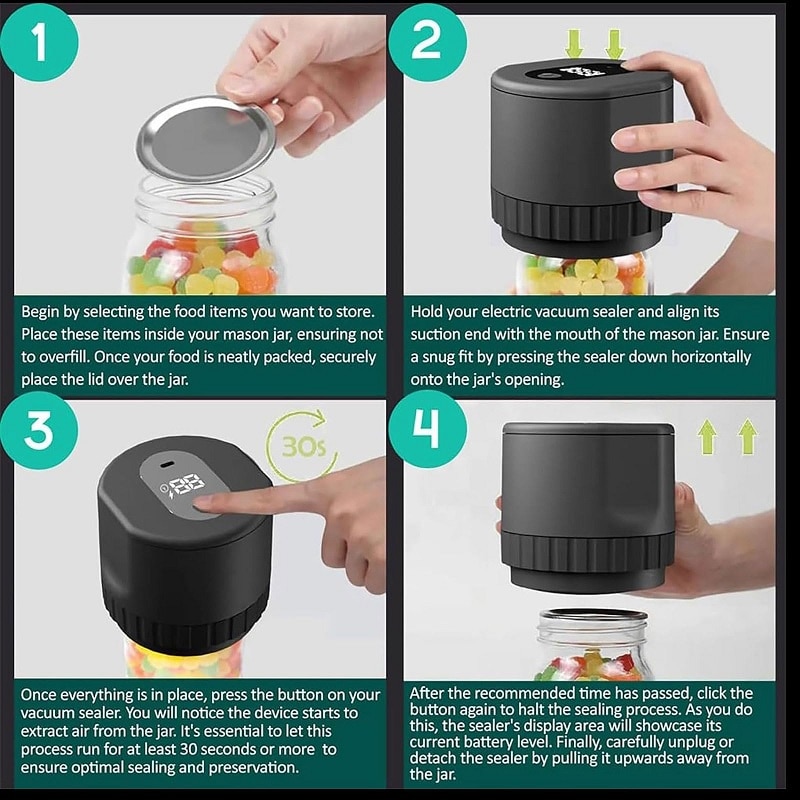 1

Begin by selecting the food items you want to store. Place these items inside your mason jar, ensuring not to overfill. Once your food is neatly packed, securely place the lid over the jar.

2

Hold your electric vacuum sealer and align its suction end with the mouth of the mason jar. Ensure a snug fit by pressing the sealer down horizontally onto the jar's opening.

3

30s

88

Once everything is in place, press the button on your vacuum sealer. You will notice the device starts to extract air from the jar. It's essential to let this process run for at least 30 seconds or more to ensure optimal sealing and preservation.

4

After the recommended time has passed, click the button again to halt the sealing process. As you do this, the sealer's display area will showcase its current battery level. Finally, carefully unplug or detach the sealer by pulling it upwards away from the jar.