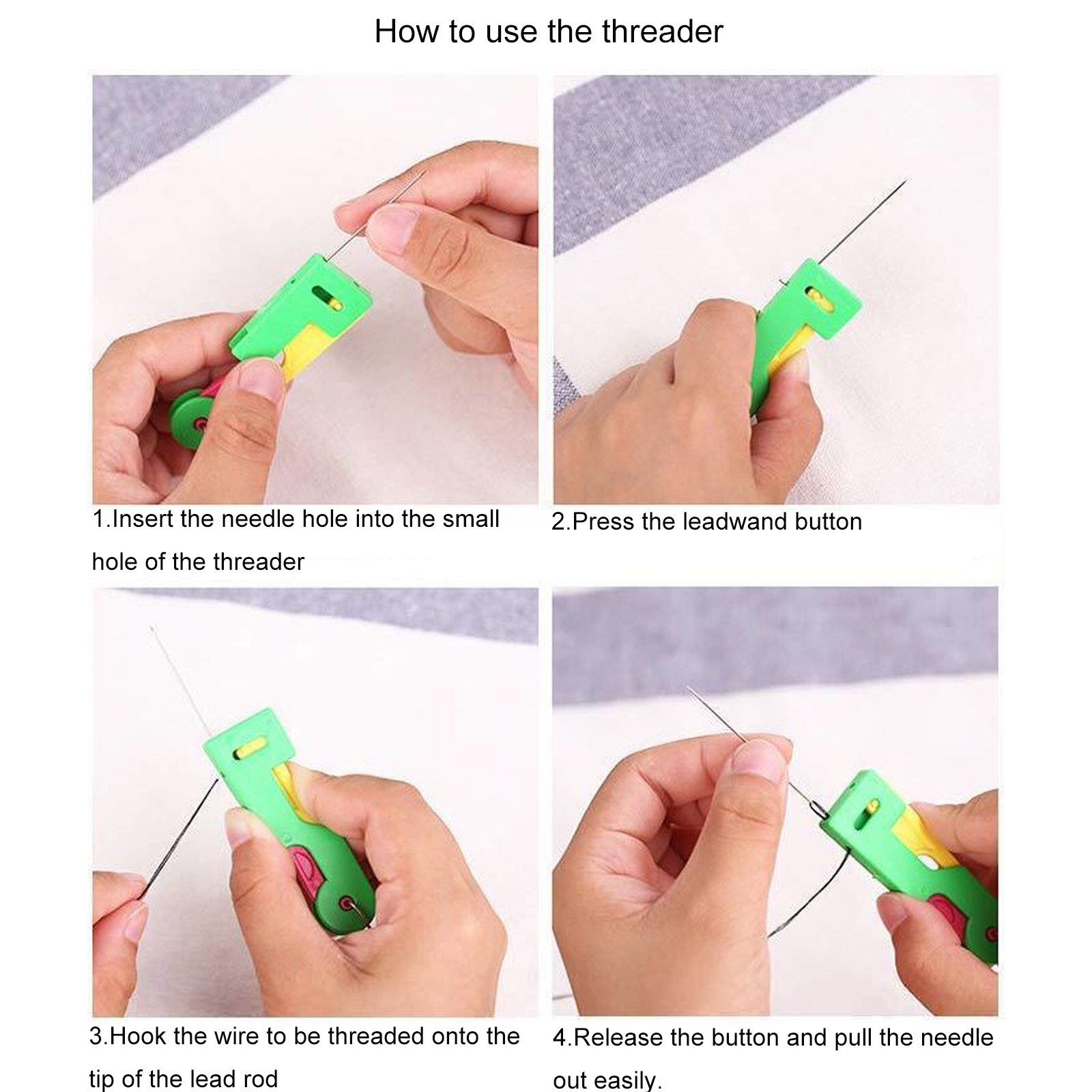 How to use the threader

1.Insert the needle hole into the small hole of the threader

2.Press the leadwand button

3.Hook the wire to be threaded onto the tip of the lead rod

4.Release the button and pull the needle out easily.