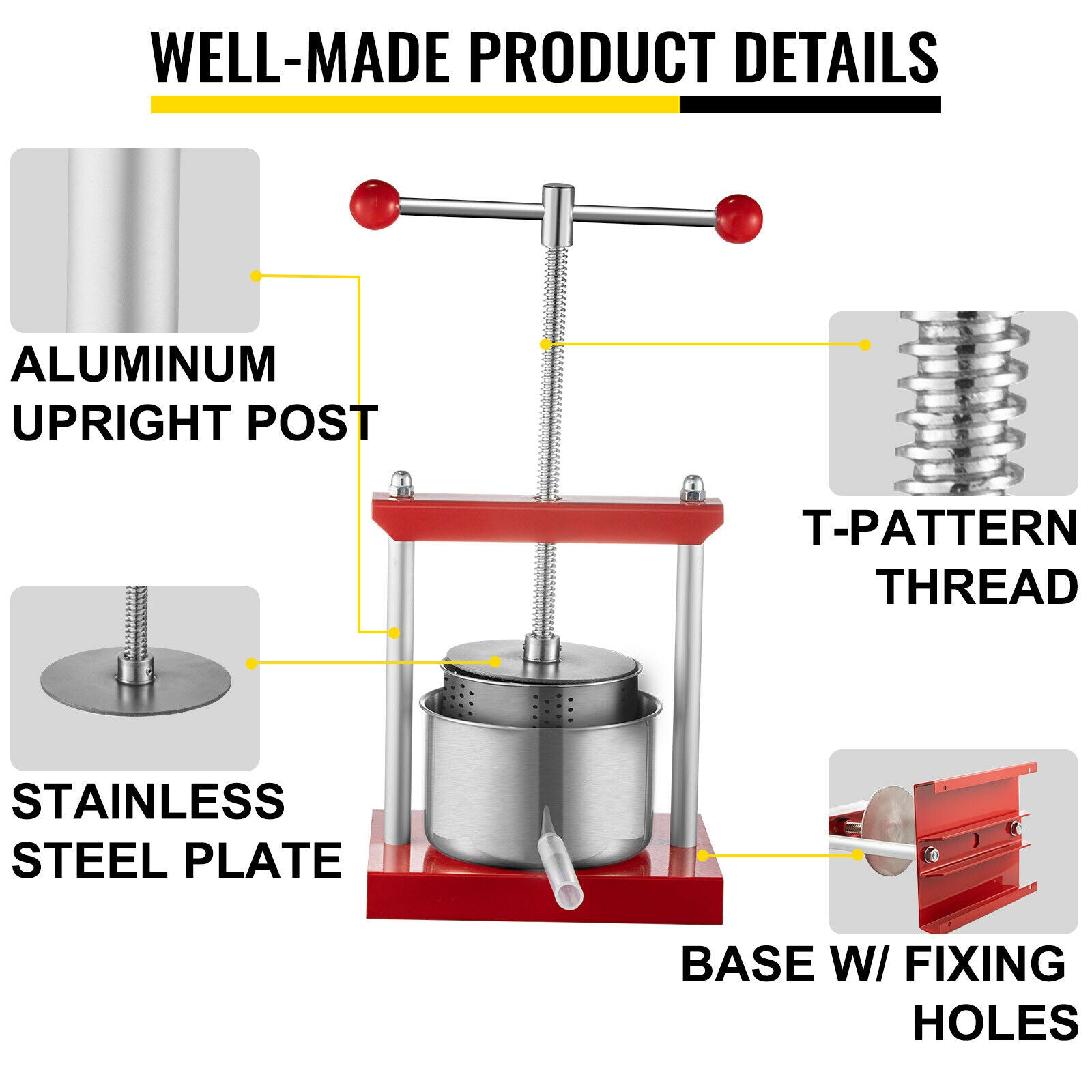 WELL-MADE PRODUCT DETAILS

ALUMINUM UPRIGHT POST

T-PATTERN THREAD

STAINLESS STEEL PLATE

BASE W/ FIXING HOLES