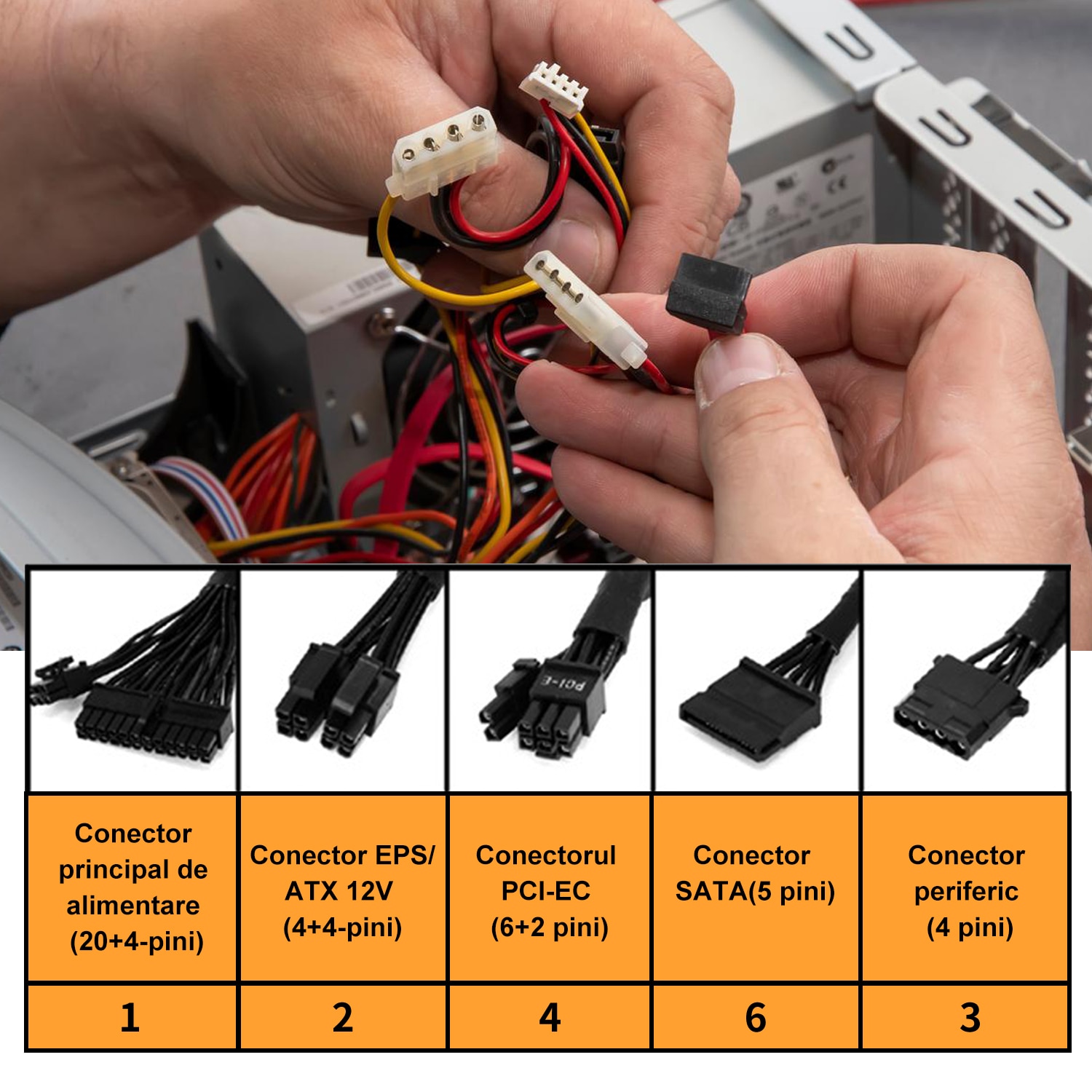 PCI-E

| Conector principal de alimentare (20+4-pini) | Conector EPS/ ATX 12V (4+4-pini) | Conectorul PCI-EC (6+2 pini) | Conector SATA(5 pini) | Conector periferic (4 pini) |
|---|---|---|---|---|
| 1 | 2 | 4 | 6 | 3 |