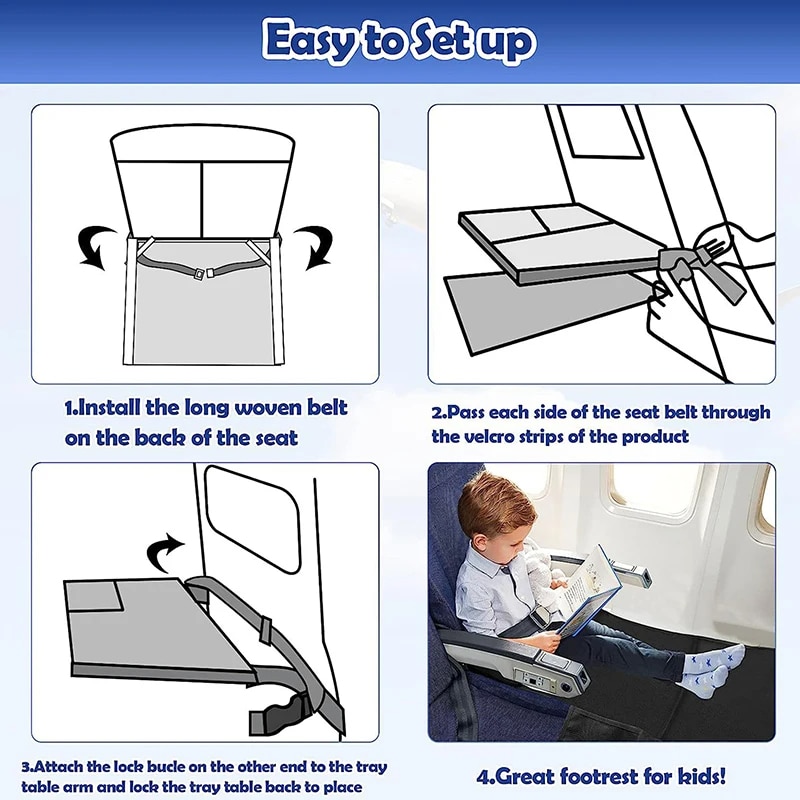 Easy to Set up

1.Install the long woven belt on the back of the seat

2.Pass each side of the seat belt through the velcro strips of the product

3.Attach the lock bucle on the other end to the tray table arm and lock the tray table back to place

4.Great footrest for kids!