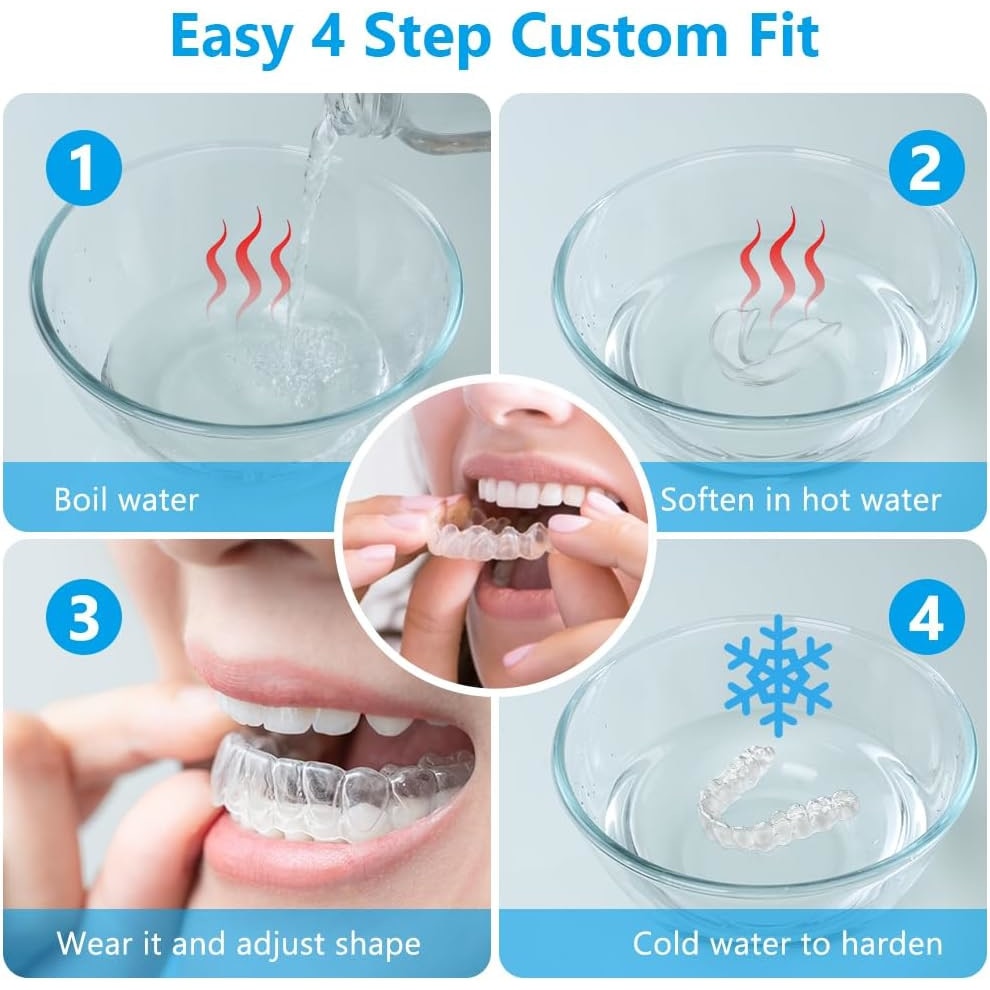 Easy 4 Step Custom Fit

1

Boil water

2

Soften in hot water

3

Wear it and adjust shape

4

Cold water to harden