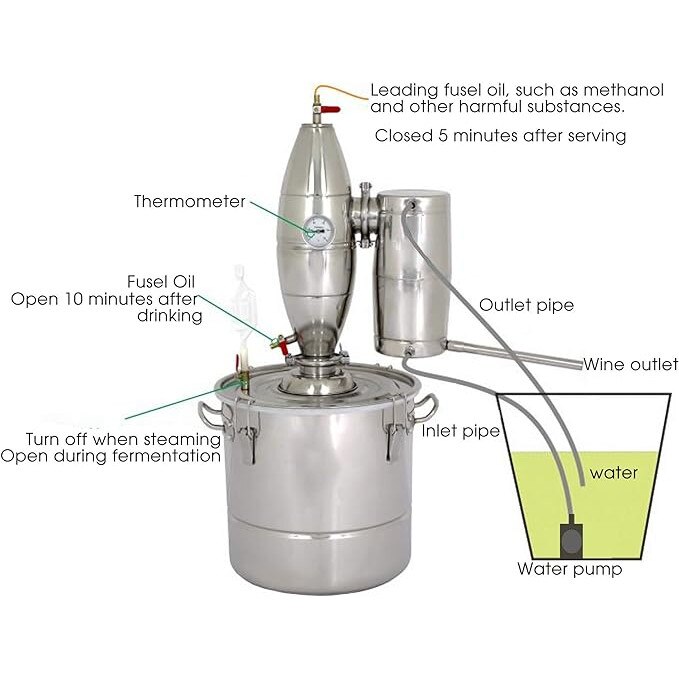 Leading fusel oil, such as methanol and other harmful substances.

Closed 5 minutes after serving

Thermometer

Fusel Oil
Open 10 minutes after drinking

Outlet pipe

Wine outlet

Inlet pipe

Turn off when steaming
Open during fermentation

water

Water pump