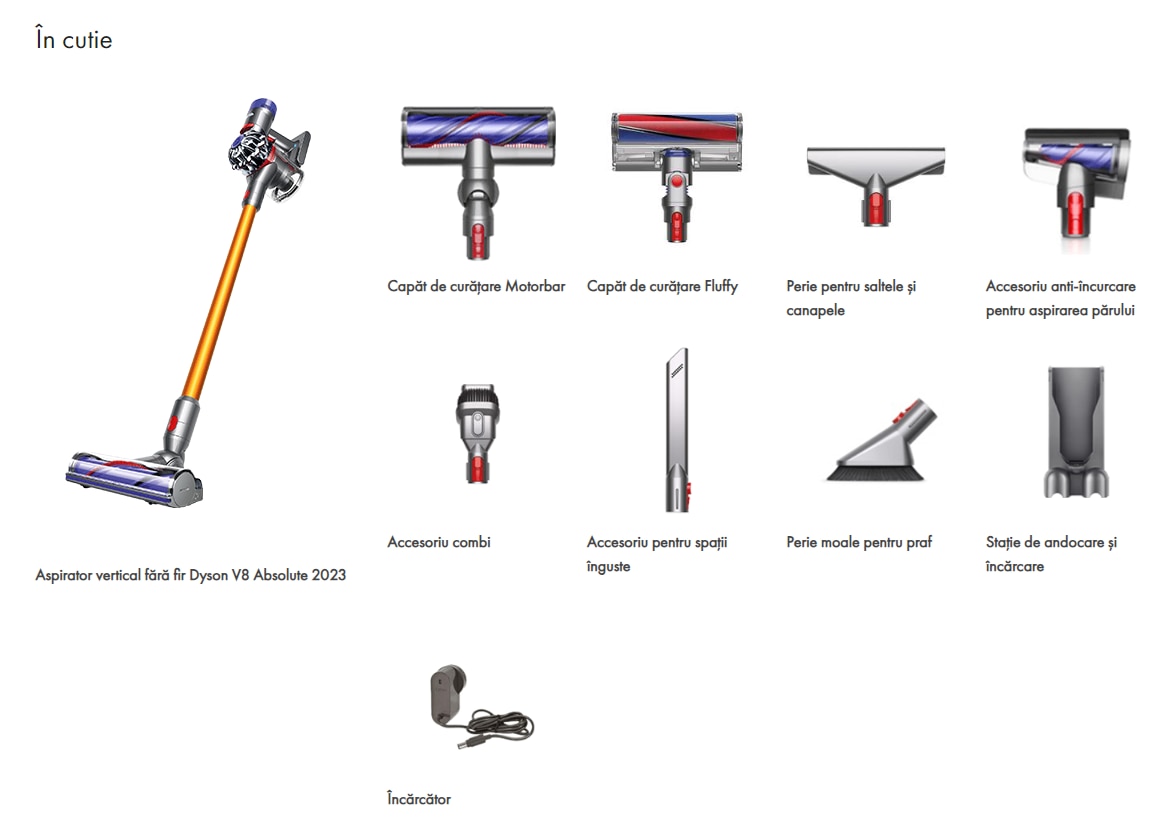 În cutie

Aspirator vertical fără fir Dyson V8 Absolute 2023

Capăt de curățare Motorbar

Capăt de curățare Fluffy

Perie pentru saltele și canapele

Accesoriu anti-încurcare pentru aspirarea părului

Accesoriu combi

Accesoriu pentru spații înguste

Perie moale pentru praf

Stație de andocare și încărcare

Încărcător