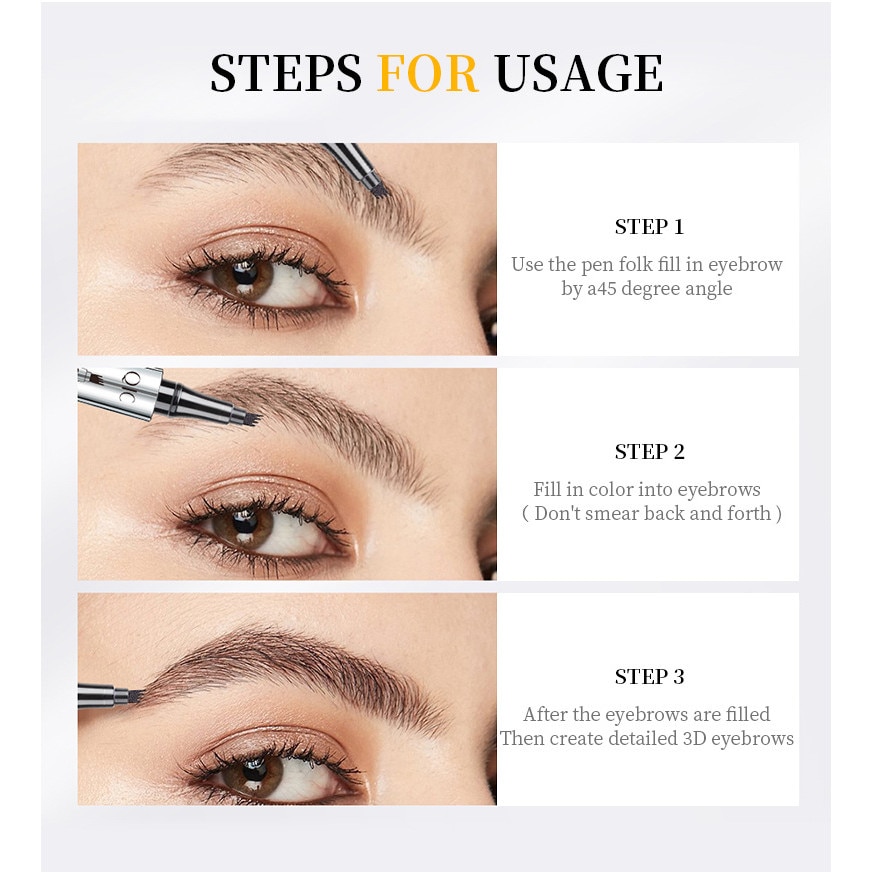 STEPS FOR USAGE

STEP 1
Use the pen folk fill in eyebrow by a45 degree angle

STEP 2
Fill in color into eyebrows ( Don't smear back and forth )

STEP 3
After the eyebrows are filled Then create detailed 3D eyebrows